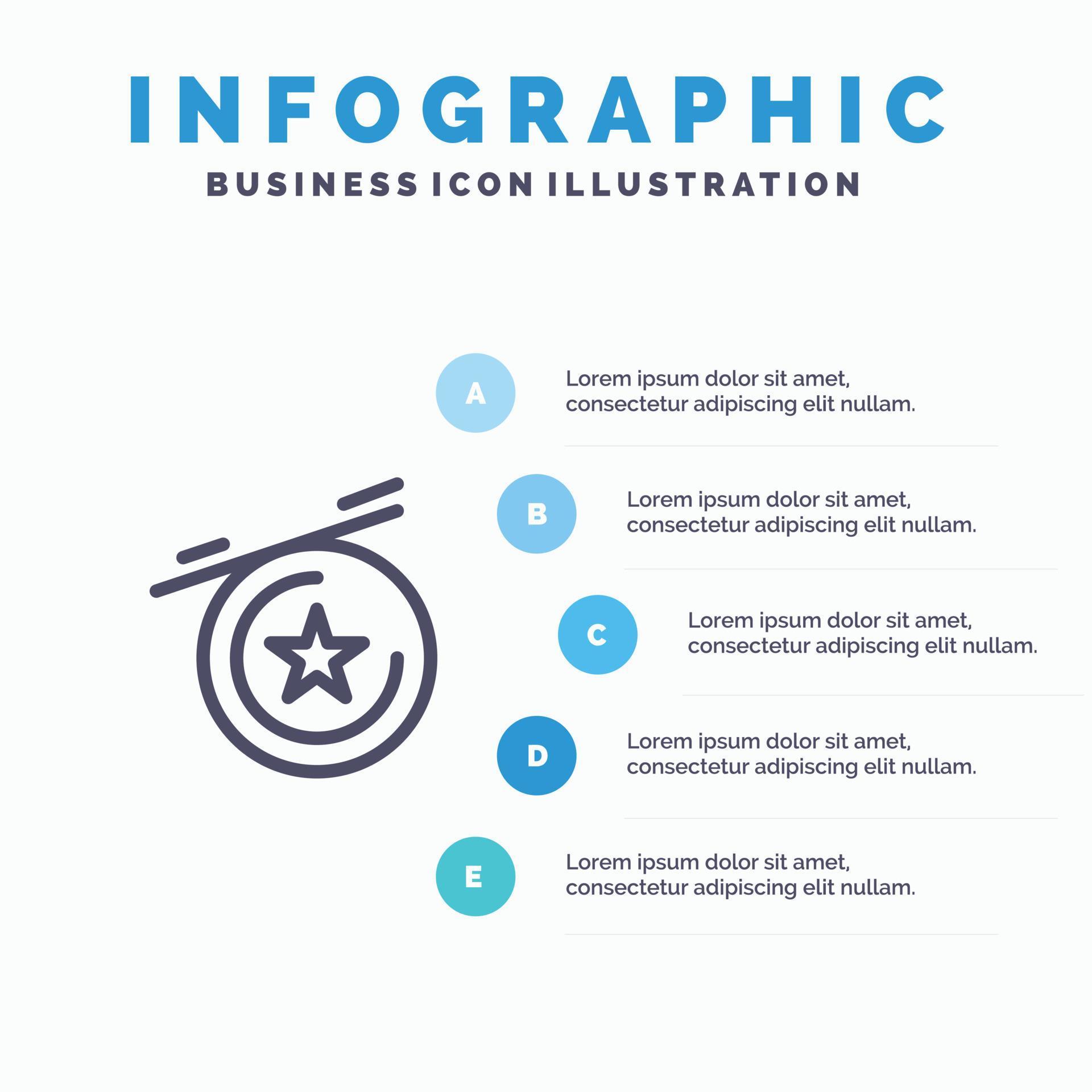 INFOGRAPHIC

BUSINESS ICON ILLUSTRATION

A

Lorem ipsum dolor sit amet, consectetur adipiscing elit nullam.

B

Lorem ipsum dolor sit amet, consectetur adipiscing elit nullam.

C

Lorem ipsum dolor sit amet, consectetur adipiscing elit nullam.

D

Lorem ipsum dolor sit amet, consectetur adipiscing elit nullam.

E

Lorem ipsum dolor sit amet, consectetur adipiscing elit nullam.