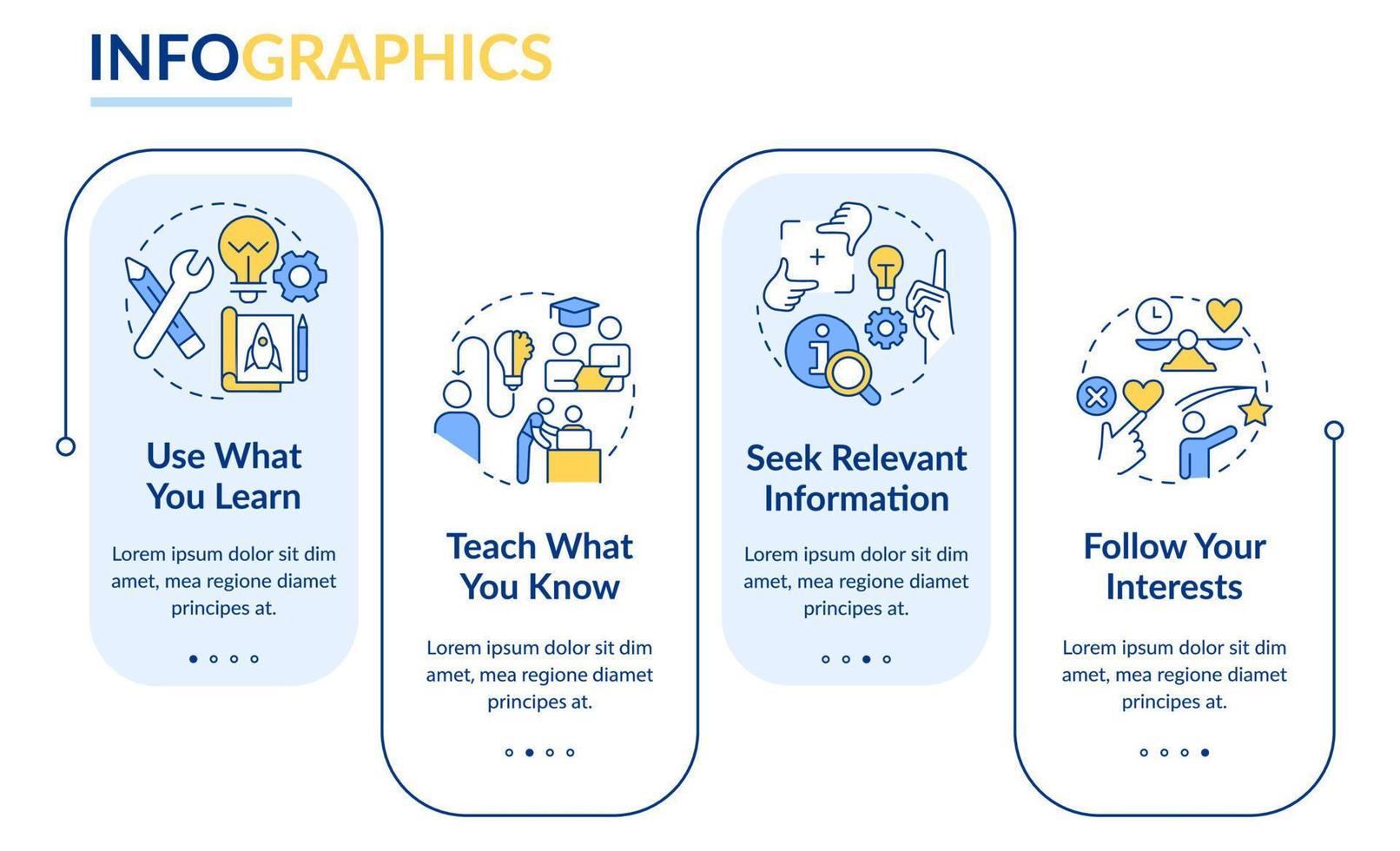 INFOGRAPHICS

Use What You Learn

Lorem ipsum dolor sit dim amet, mea regione diamet principes at.

Teach What You Know

Lorem ipsum dolor sit dim amet, mea regione diamet principes at.

Seek Relevant Information

Lorem ipsum dolor sit dim amet, mea regione diamet principes at.

Follow Your Interests

Lorem ipsum dolor sit dim amet, mea regione diamet principes at.