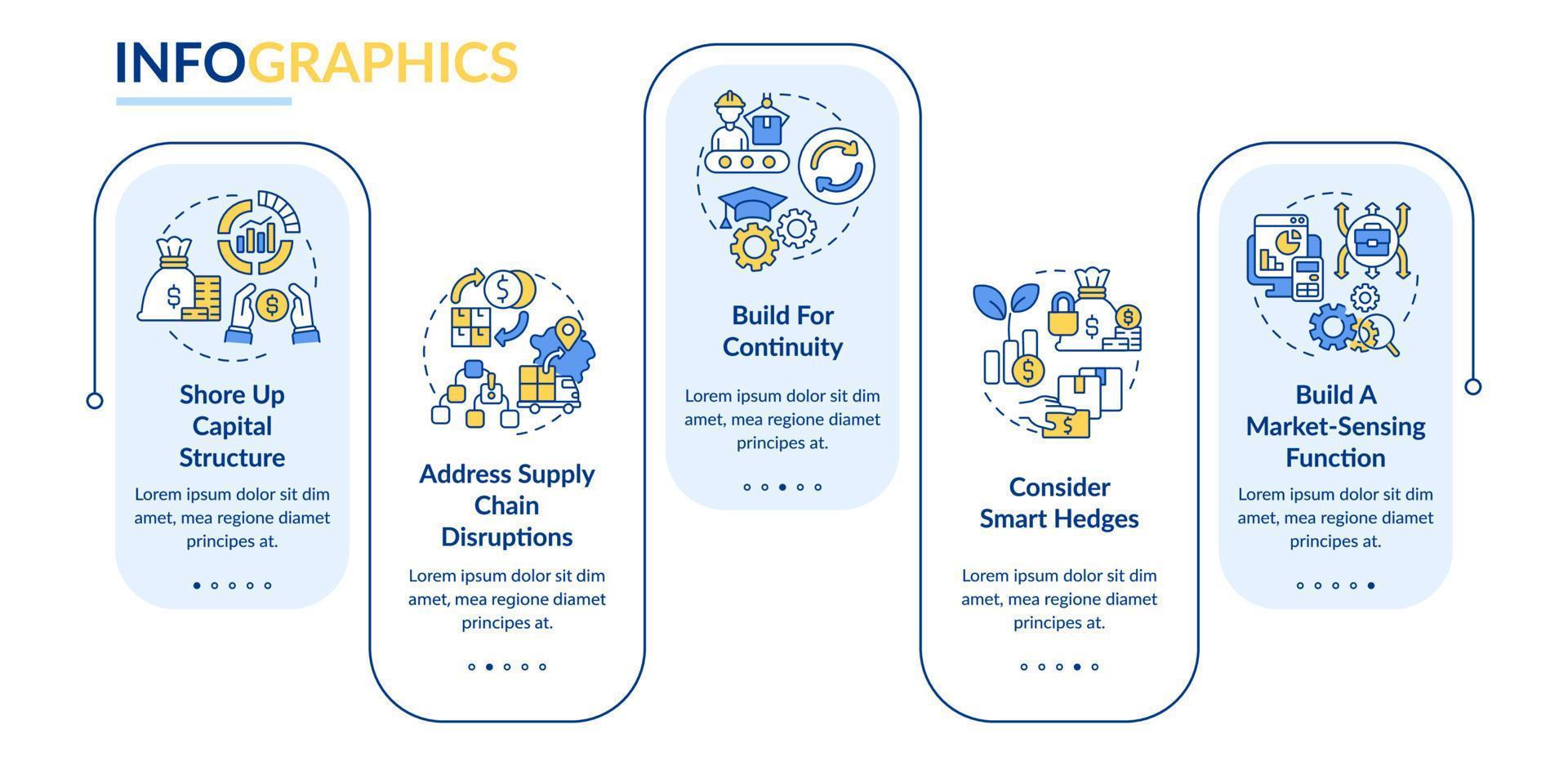 INFOGRAPHICS

Shore Up Capital Structure

Lorem ipsum dolor sit dim amet, mea regione diamet principes at.

Address Supply Chain Disruptions

Lorem ipsum dolor sit dim amet, mea regione diamet principes at.

Build For Continuity

Lorem ipsum dolor sit dim amet, mea regione diamet principes at.

Consider Smart Hedges

Lorem ipsum dolor sit dim amet, mea regione diamet principes at.

Build A Market-Sensing Function

Lorem ipsum dolor sit dim amet, mea regione diamet principes at.