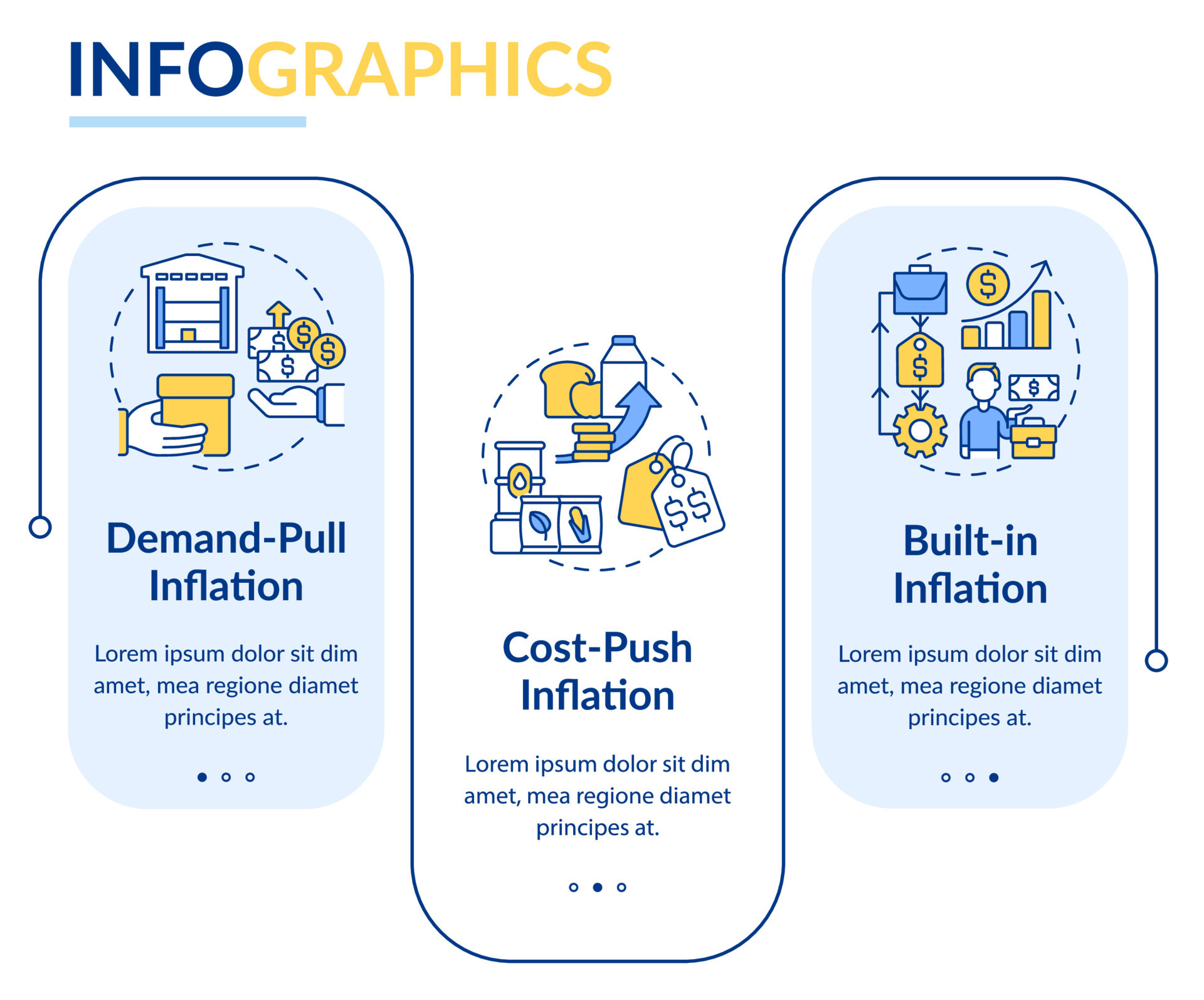 INFOGRAPHICS

Demand-Pull Inflation

Lorem ipsum dolor sit dim amet, mea regione diamet principes at.

Cost-Push Inflation

Lorem ipsum dolor sit dim amet, mea regione diamet principes at.

Built-in Inflation

Lorem ipsum dolor sit dim amet, mea regione diamet principes at.