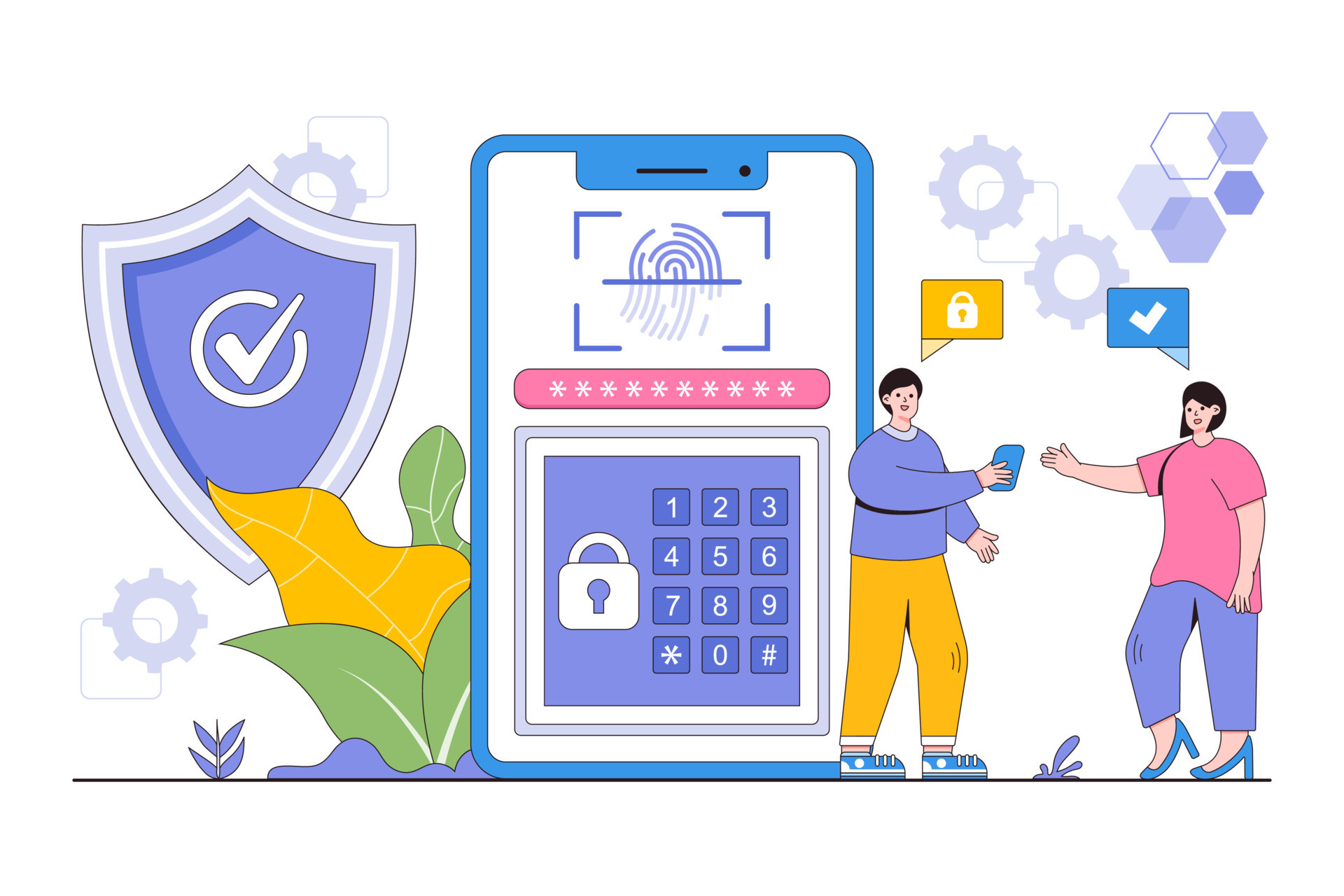 **********

1 2 3
4 5 6
7 8 9
* 0 #