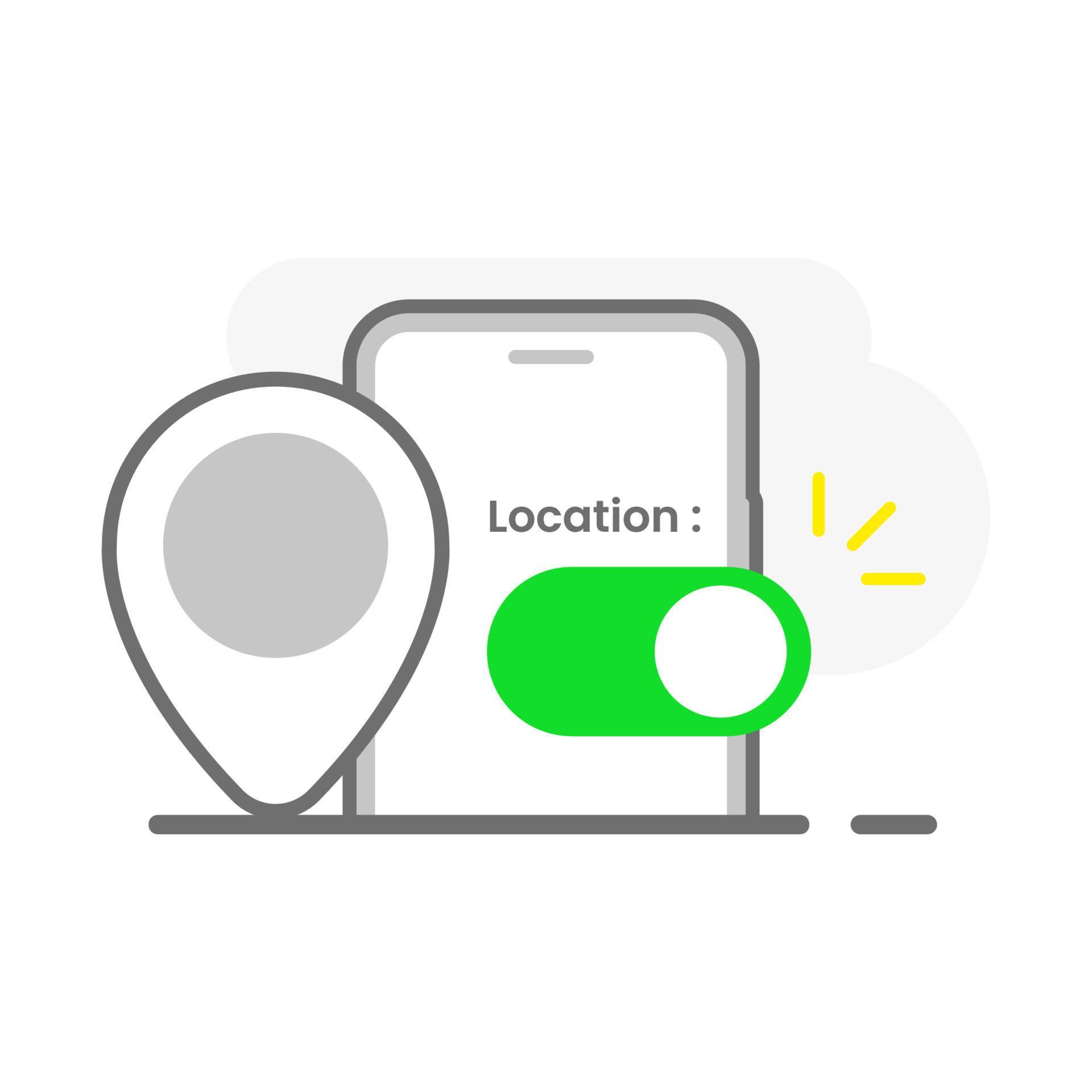 Location :