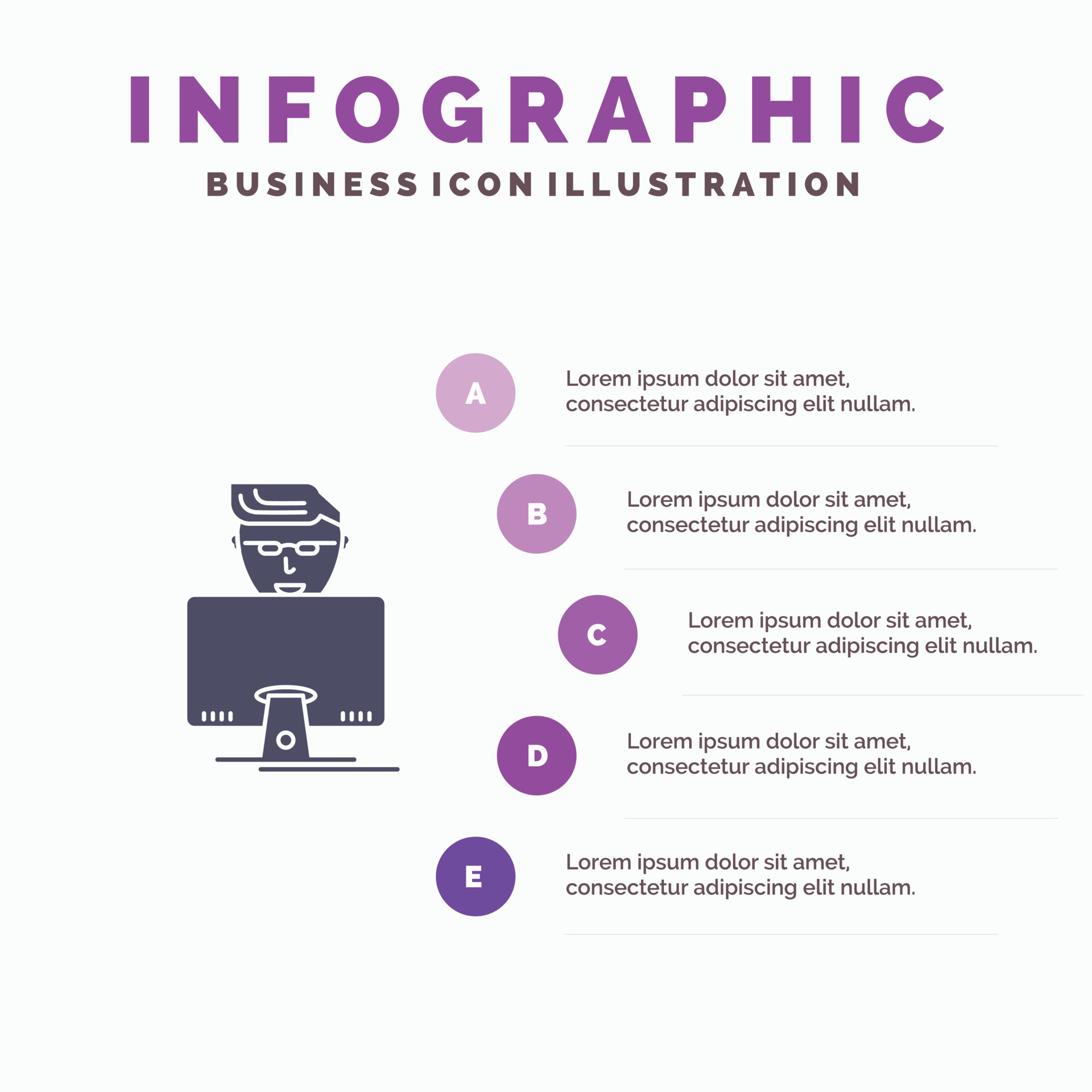 INFOGRAPHIC
BUSINESS ICON ILLUSTRATION

A
Lorem ipsum dolor sit amet, consectetur adipiscing elit nullam.

B
Lorem ipsum dolor sit amet, consectetur adipiscing elit nullam.

C
Lorem ipsum dolor sit amet, consectetur adipiscing elit nullam.

D
Lorem ipsum dolor sit amet, consectetur adipiscing elit nullam.

E
Lorem ipsum dolor sit amet, consectetur adipiscing elit nullam.