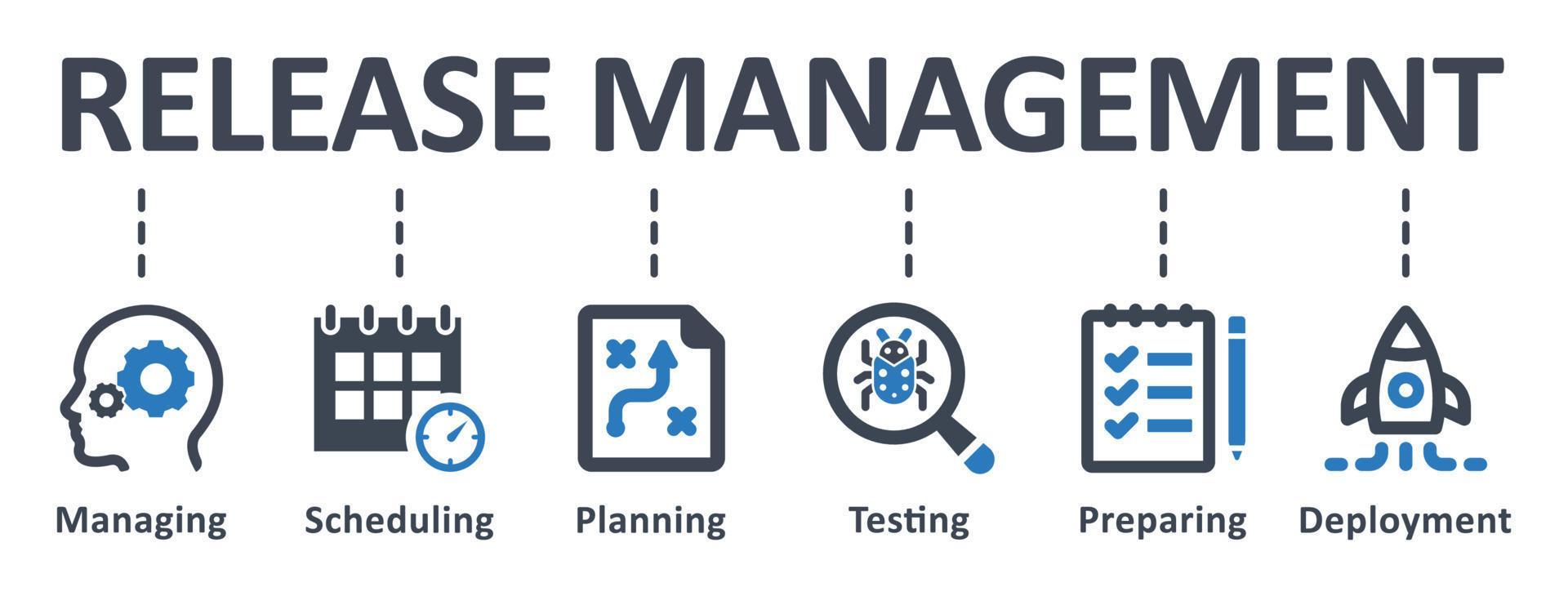 RELEASE MANAGEMENT

Managing

Scheduling

Planning

Testing

Preparing

Deployment