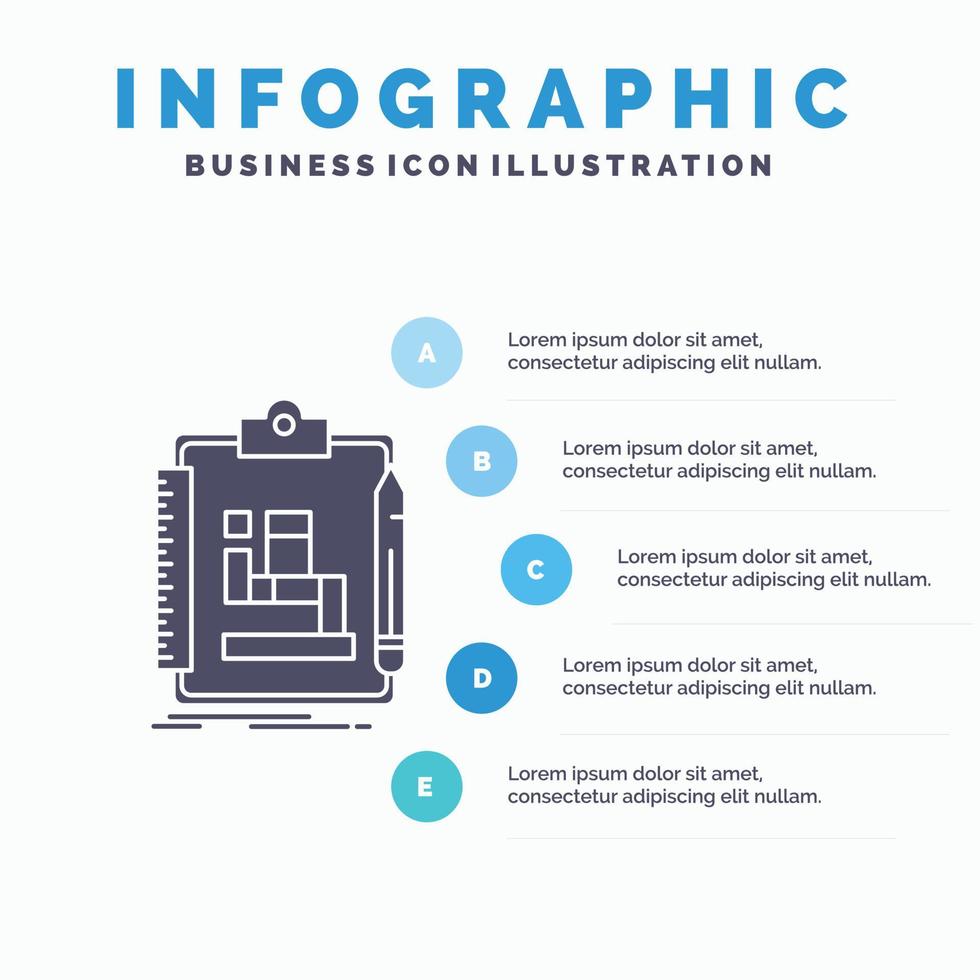 INFOGRAPHIC
BUSINESS ICON ILLUSTRATION

A
Lorem ipsum dolor sit amet, consectetur adipiscing elit nullam.

B
Lorem ipsum dolor sit amet, consectetur adipiscing elit nullam.

C
Lorem ipsum dolor sit amet, consectetur adipiscing elit nullam.

D
Lorem ipsum dolor sit amet, consectetur adipiscing elit nullam.

E
Lorem ipsum dolor sit amet, consectetur adipiscing elit nullam.