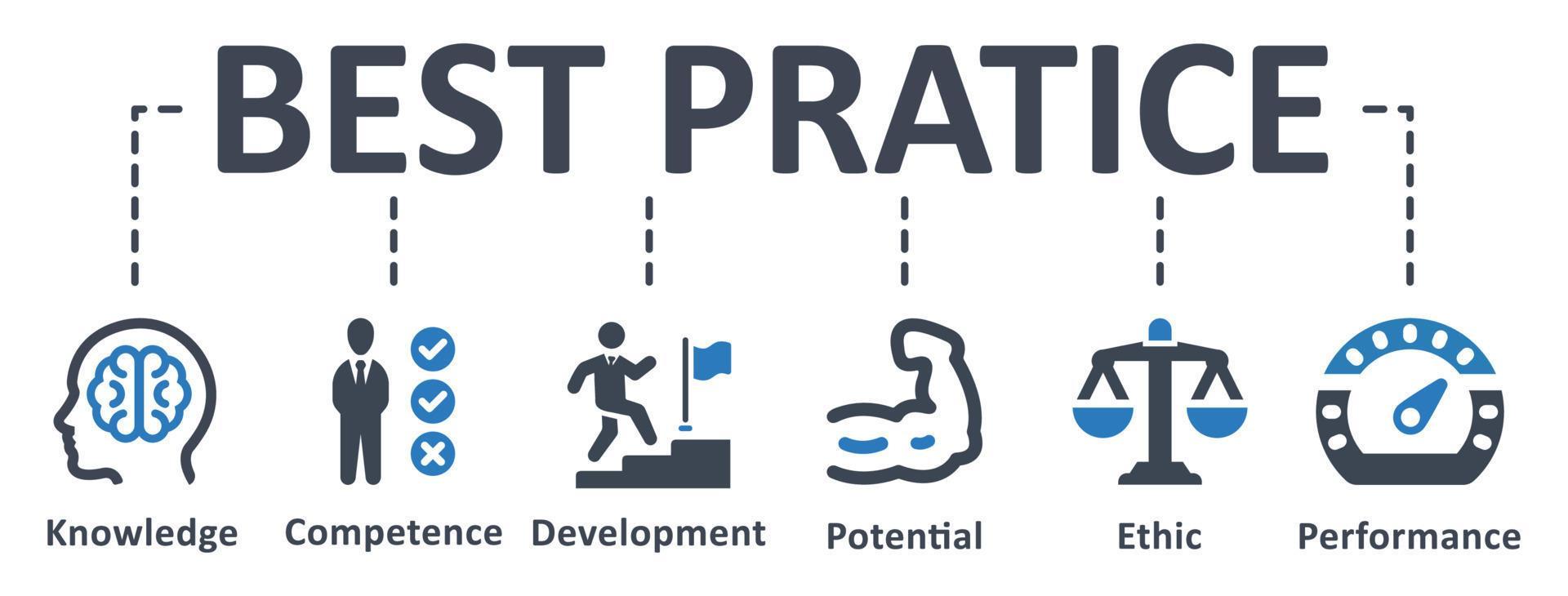 BEST PRATICE

Knowledge

Competence

Development

Potential

Ethic

Performance