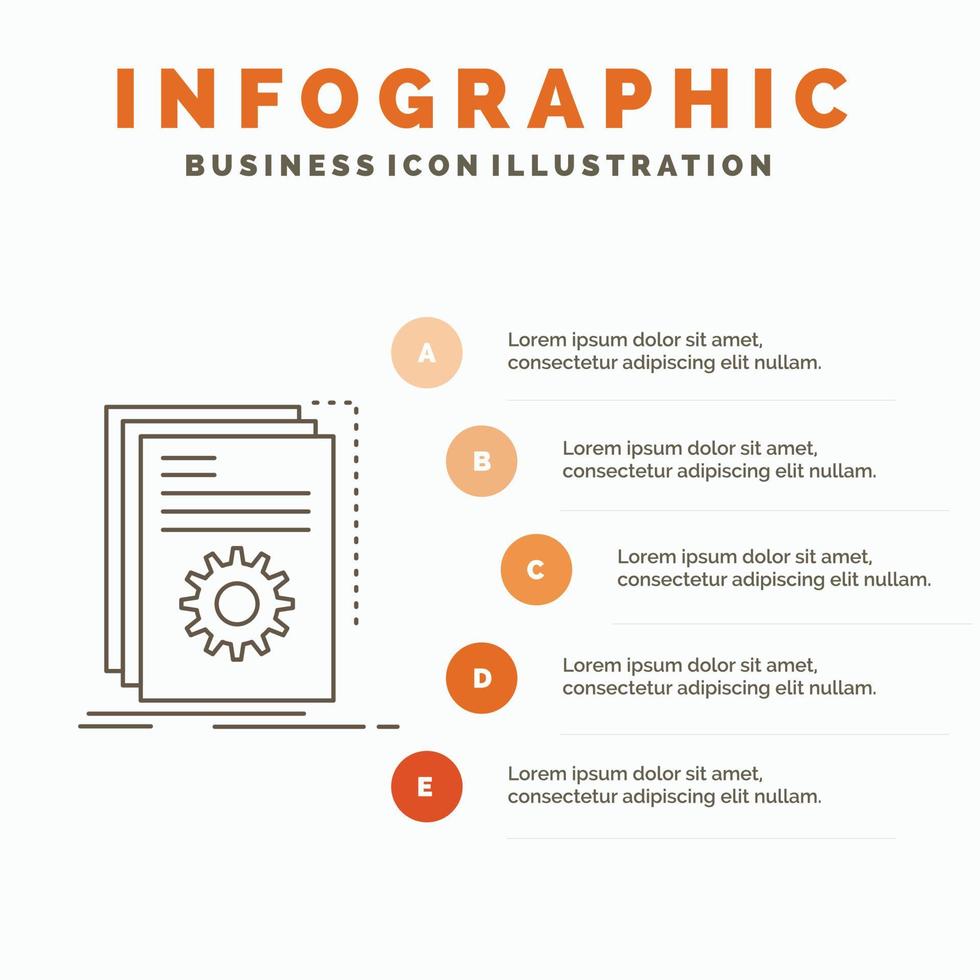 INFOGRAPHIC
BUSINESS ICON ILLUSTRATION

A
Lorem ipsum dolor sit amet, consectetur adipiscing elit nullam.

B
Lorem ipsum dolor sit amet, consectetur adipiscing elit nullam.

C
Lorem ipsum dolor sit amet, consectetur adipiscing elit nullam.

D
Lorem ipsum dolor sit amet, consectetur adipiscing elit nullam.

E
Lorem ipsum dolor sit amet, consectetur adipiscing elit nullam.