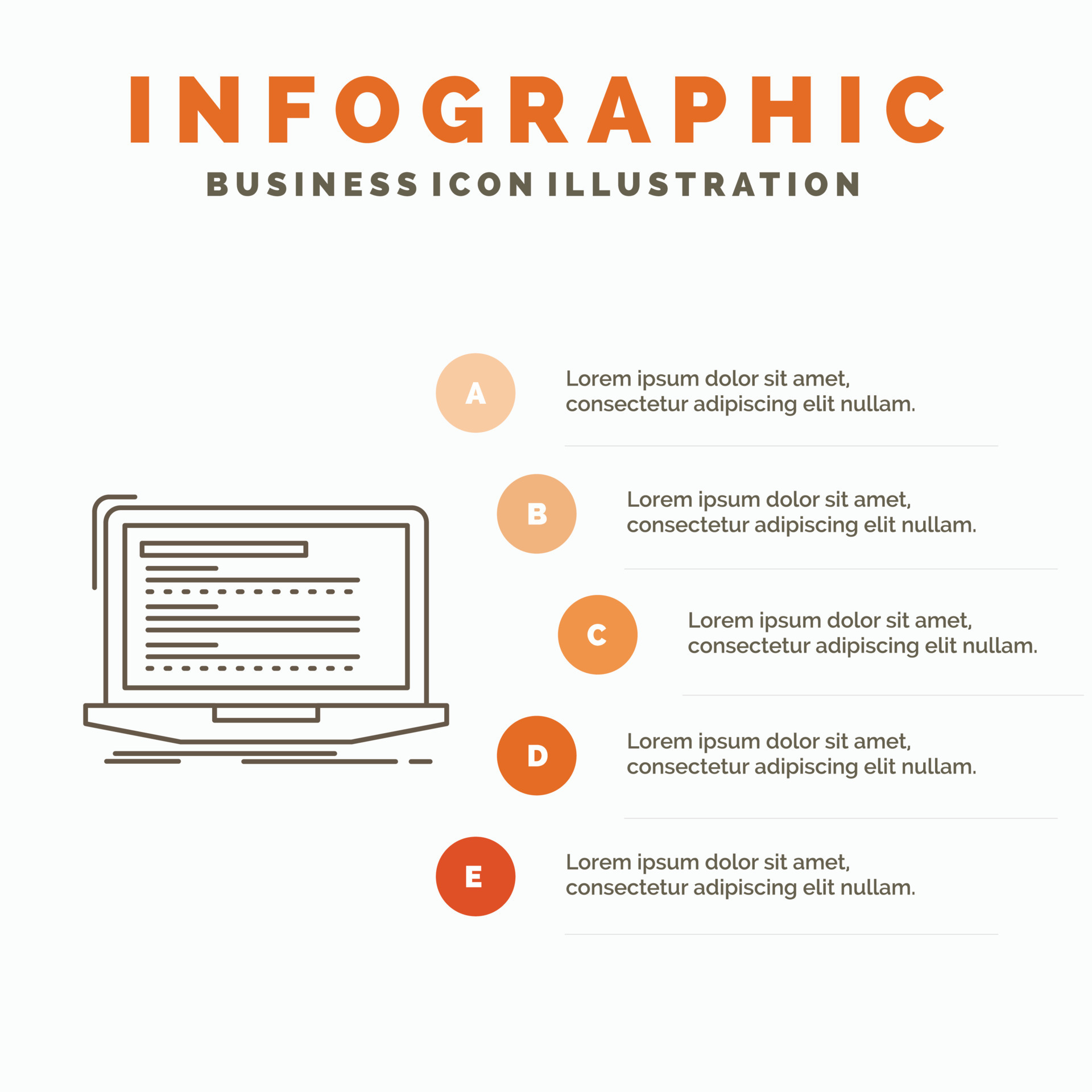 INFOGRAPHIC

BUSINESS ICON ILLUSTRATION

A

Lorem ipsum dolor sit amet, consectetur adipiscing elit nullam.

B

Lorem ipsum dolor sit amet, consectetur adipiscing elit nullam.

C

Lorem ipsum dolor sit amet, consectetur adipiscing elit nullam.

D

Lorem ipsum dolor sit amet, consectetur adipiscing elit nullam.

E

Lorem ipsum dolor sit amet, consectetur adipiscing elit nullam.