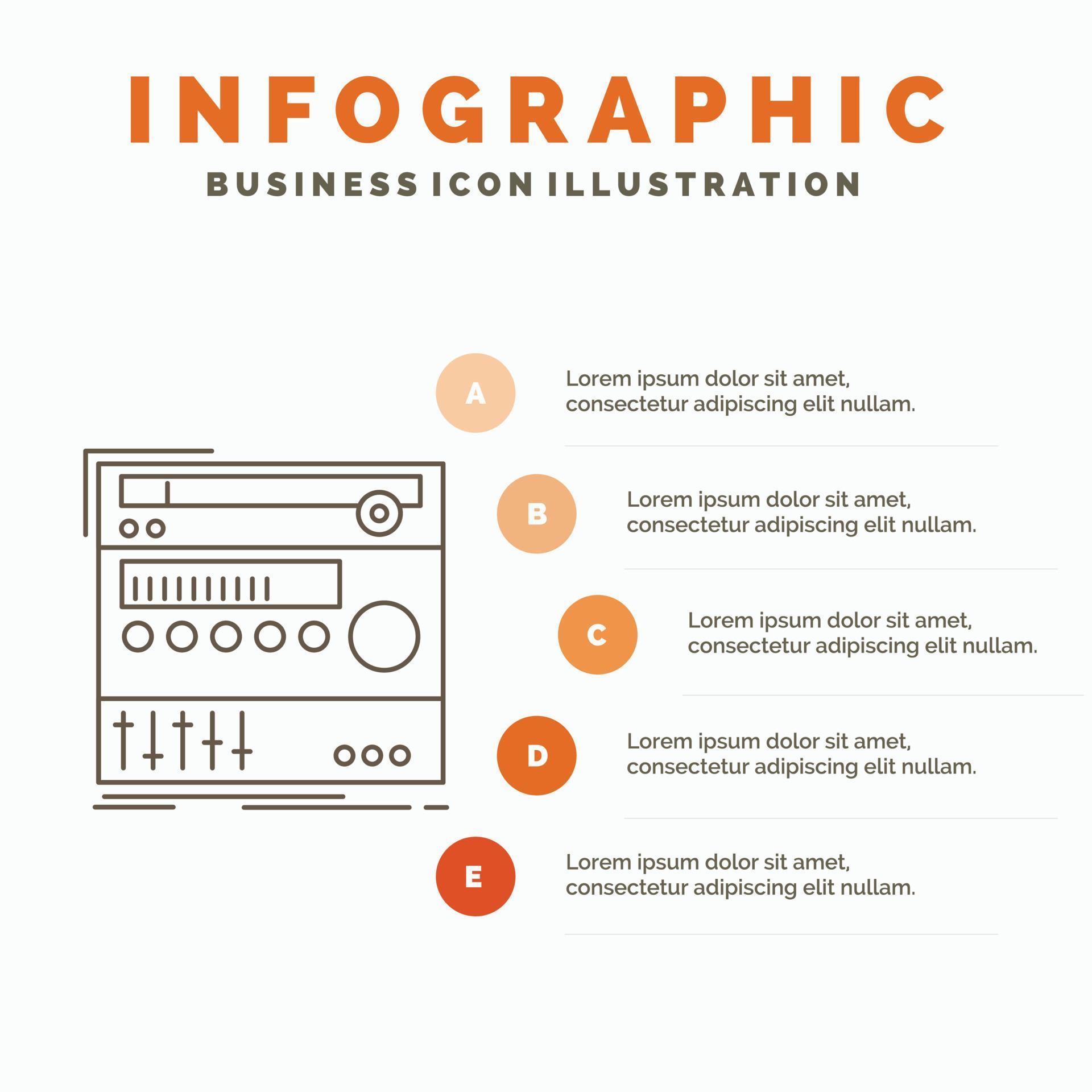 INFOGRAPHIC

BUSINESS ICON ILLUSTRATION

A

Lorem ipsum dolor sit amet, consectetur adipiscing elit nullam.

B

Lorem ipsum dolor sit amet, consectetur adipiscing elit nullam.

C

Lorem ipsum dolor sit amet, consectetur adipiscing elit nullam.

D

Lorem ipsum dolor sit amet, consectetur adipiscing elit nullam.

E

Lorem ipsum dolor sit amet, consectetur adipiscing elit nullam.