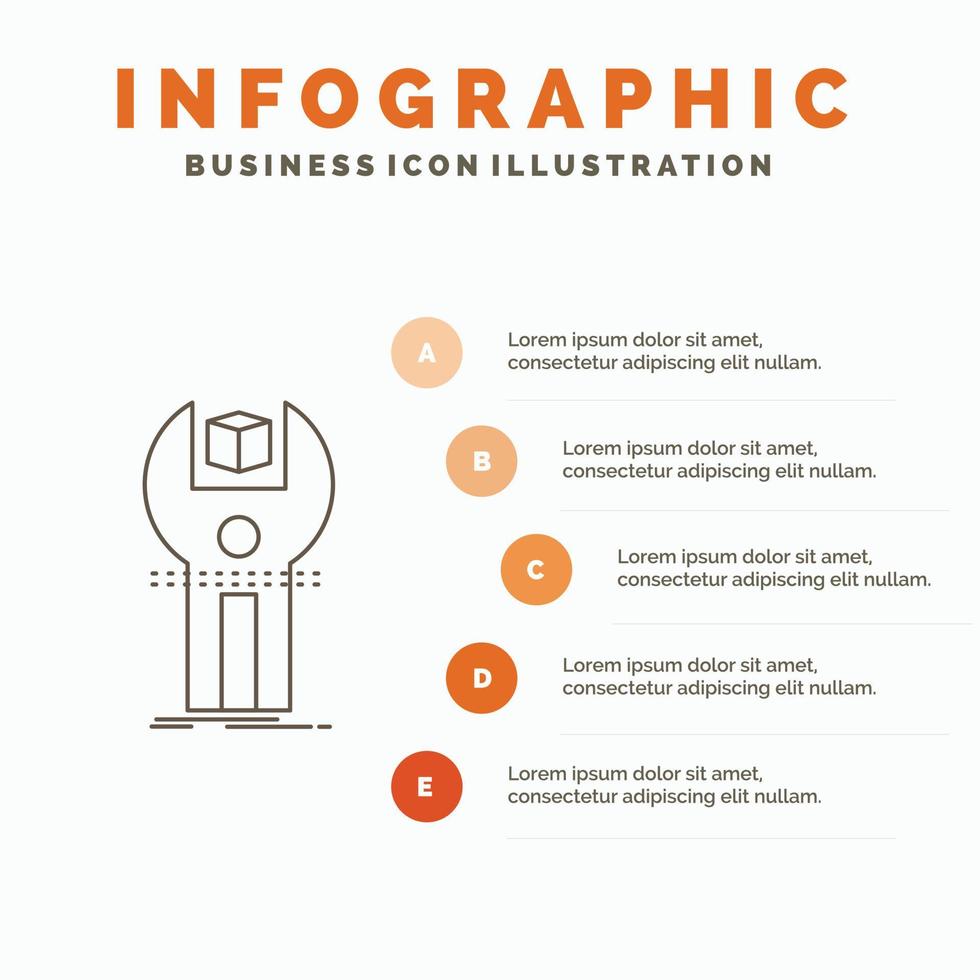 INFOGRAPHIC
BUSINESS ICON ILLUSTRATION

A
Lorem ipsum dolor sit amet, consectetur adipiscing elit nullam.

B
Lorem ipsum dolor sit amet, consectetur adipiscing elit nullam.

C
Lorem ipsum dolor sit amet, consectetur adipiscing elit nullam.

D
Lorem ipsum dolor sit amet, consectetur adipiscing elit nullam.

E
Lorem ipsum dolor sit amet, consectetur adipiscing elit nullam.