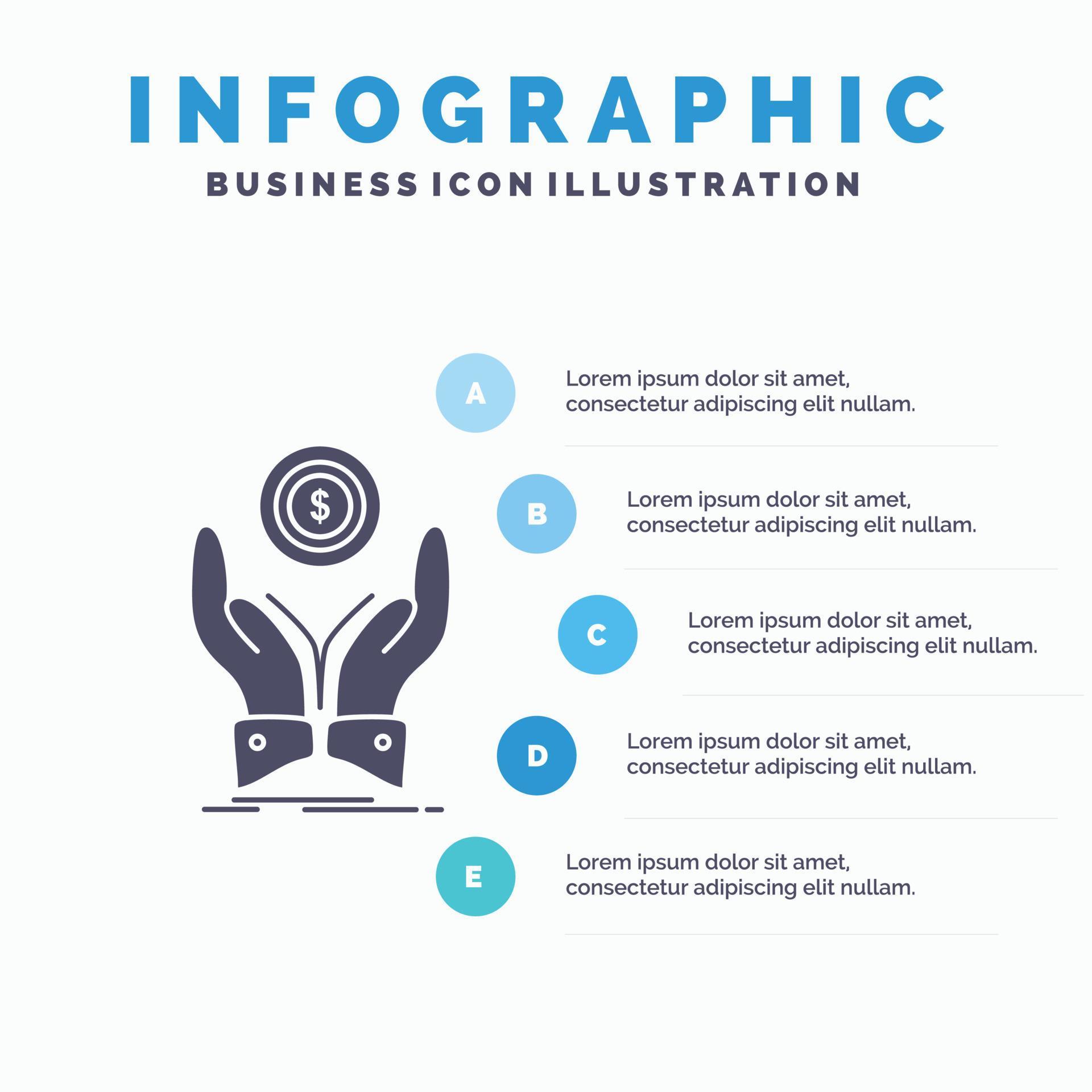 INFOGRAPHIC

BUSINESS ICON ILLUSTRATION

$

A

Lorem ipsum dolor sit amet, consectetur adipiscing elit nullam.

B

Lorem ipsum dolor sit amet, consectetur adipiscing elit nullam.

C

Lorem ipsum dolor sit amet, consectetur adipiscing elit nullam.

D

Lorem ipsum dolor sit amet, consectetur adipiscing elit nullam.

E

Lorem ipsum dolor sit amet, consectetur adipiscing elit nullam.