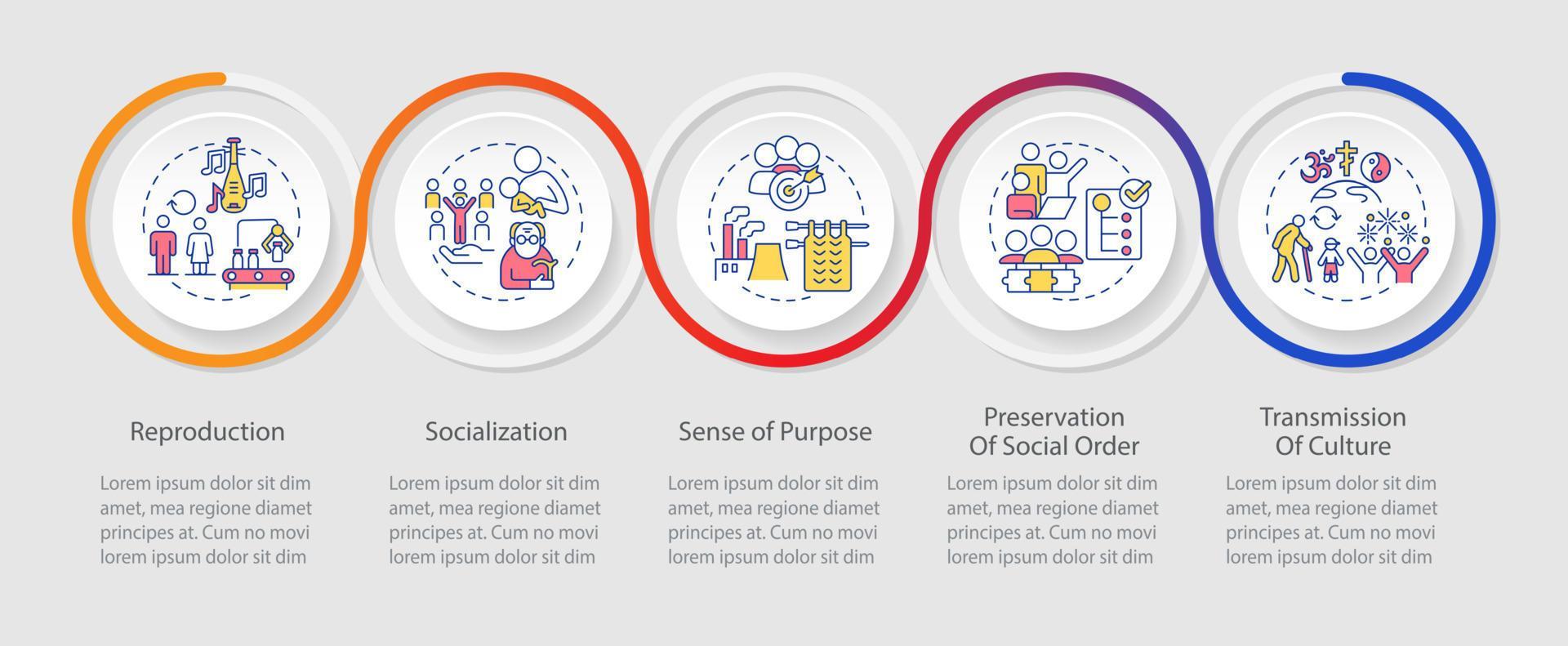 Reproduction

Lorem ipsum dolor sit dim amet, mea regione diamet principes at. Cum no movi lorem ipsum dolor sit dim

Socialization

Lorem ipsum dolor sit dim amet, mea regione diamet principes at. Cum no movi lorem ipsum dolor sit dim

Sense of Purpose

Lorem ipsum dolor sit dim amet, mea regione diamet principes at. Cum no movi lorem ipsum dolor sit dim

Preservation Of Social Order

Lorem ipsum dolor sit dim amet, mea regione diamet principes at. Cum no movi lorem ipsum dolor sit dim

Transmission Of Culture

Lorem ipsum dolor sit dim amet, mea regione diamet principes at. Cum no movi lorem ipsum dolor sit dim