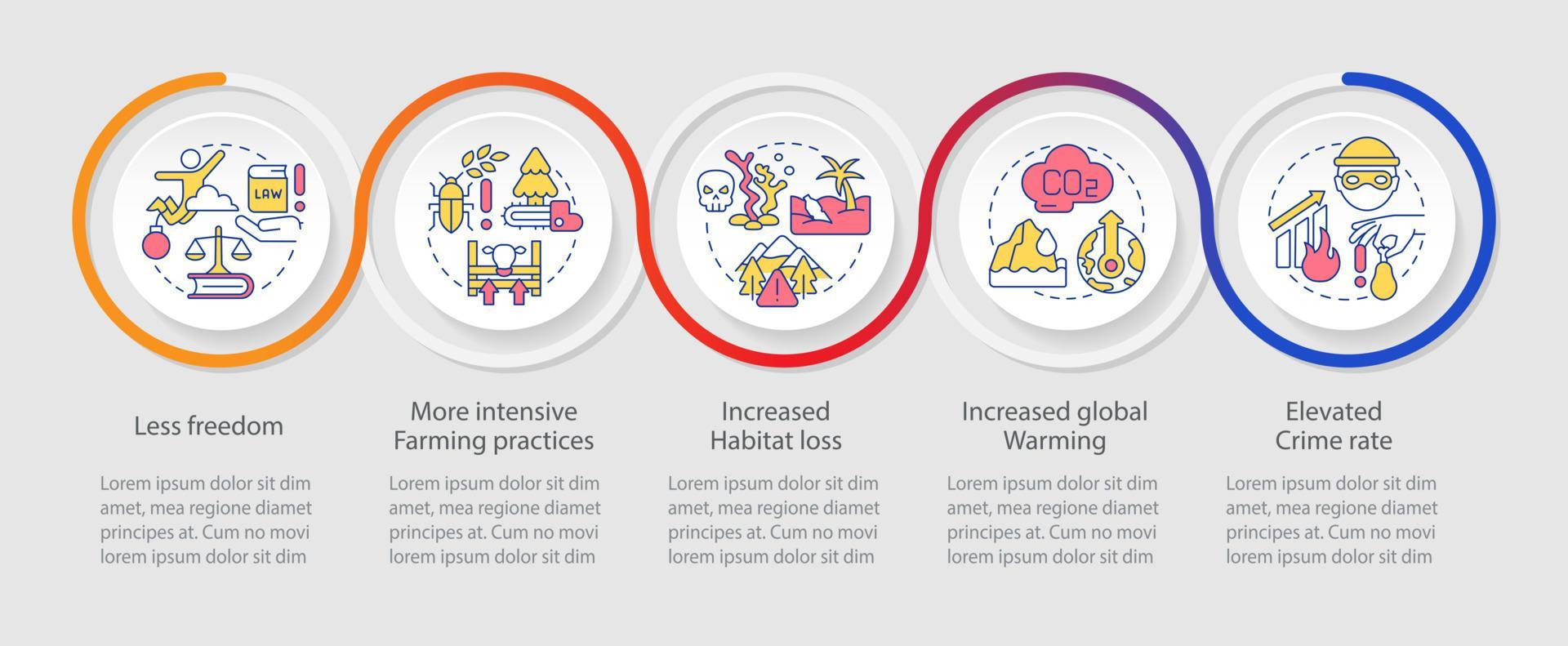 LAW

$CO_2$

Less freedom

Lorem ipsum dolor sit dim amet, mea regione diamet principes at. Cum no movi lorem ipsum dolor sit dim

More intensive Farming practices

Lorem ipsum dolor sit dim amet, mea regione diamet principes at. Cum no movi lorem ipsum dolor sit dim

Increased Habitat loss

Lorem ipsum dolor sit dim amet, mea regione diamet principes at. Cum no movi lorem ipsum dolor sit dim

Increased global Warming

Lorem ipsum dolor sit dim amet, mea regione diamet principes at. Cum no movi lorem ipsum dolor sit dim

Elevated Crime rate

Lorem ipsum dolor sit dim amet, mea regione diamet principes at. Cum no movi lorem ipsum dolor sit dim