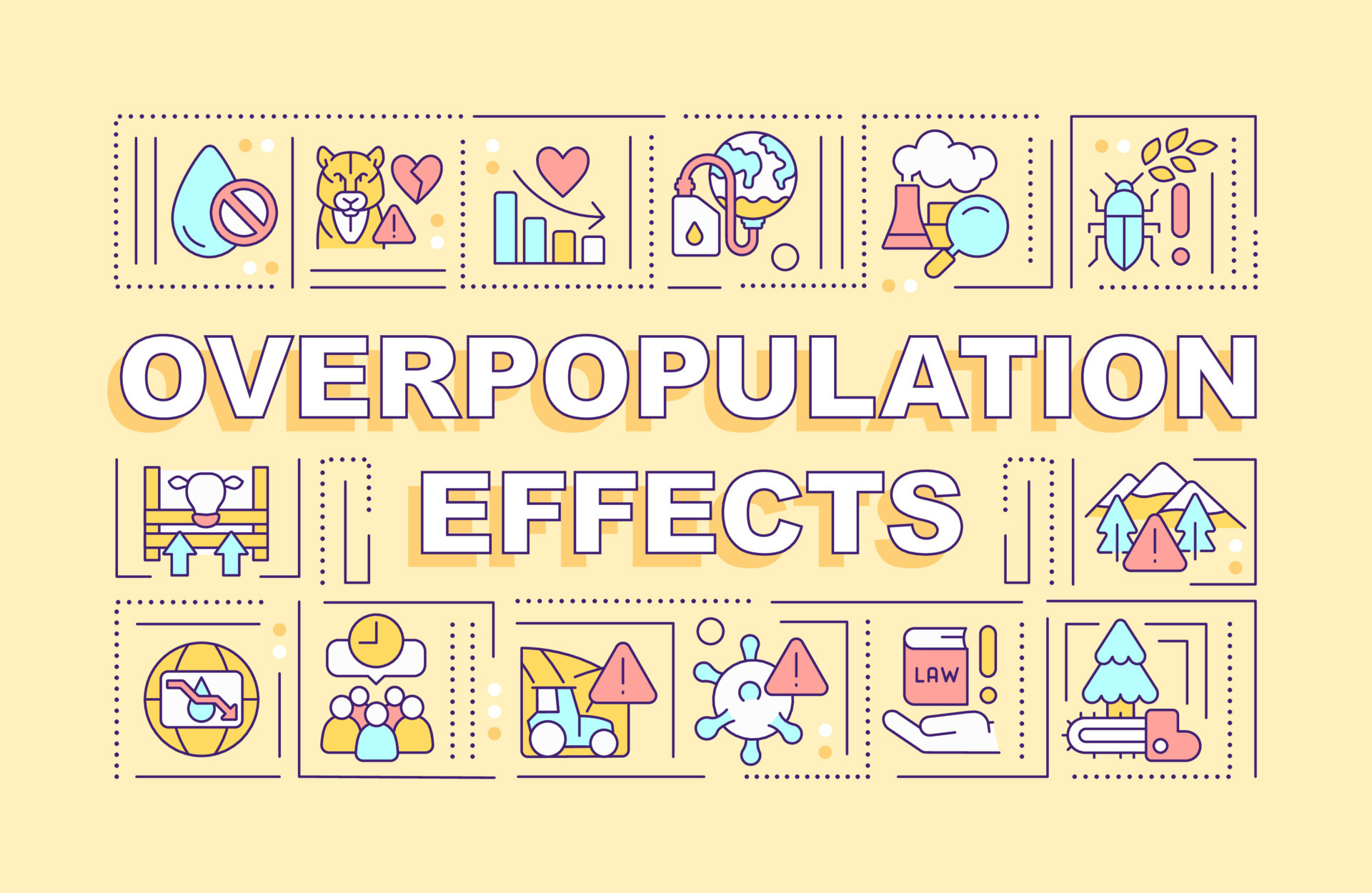 OVERPOPULATION
EFFECTS

LAW