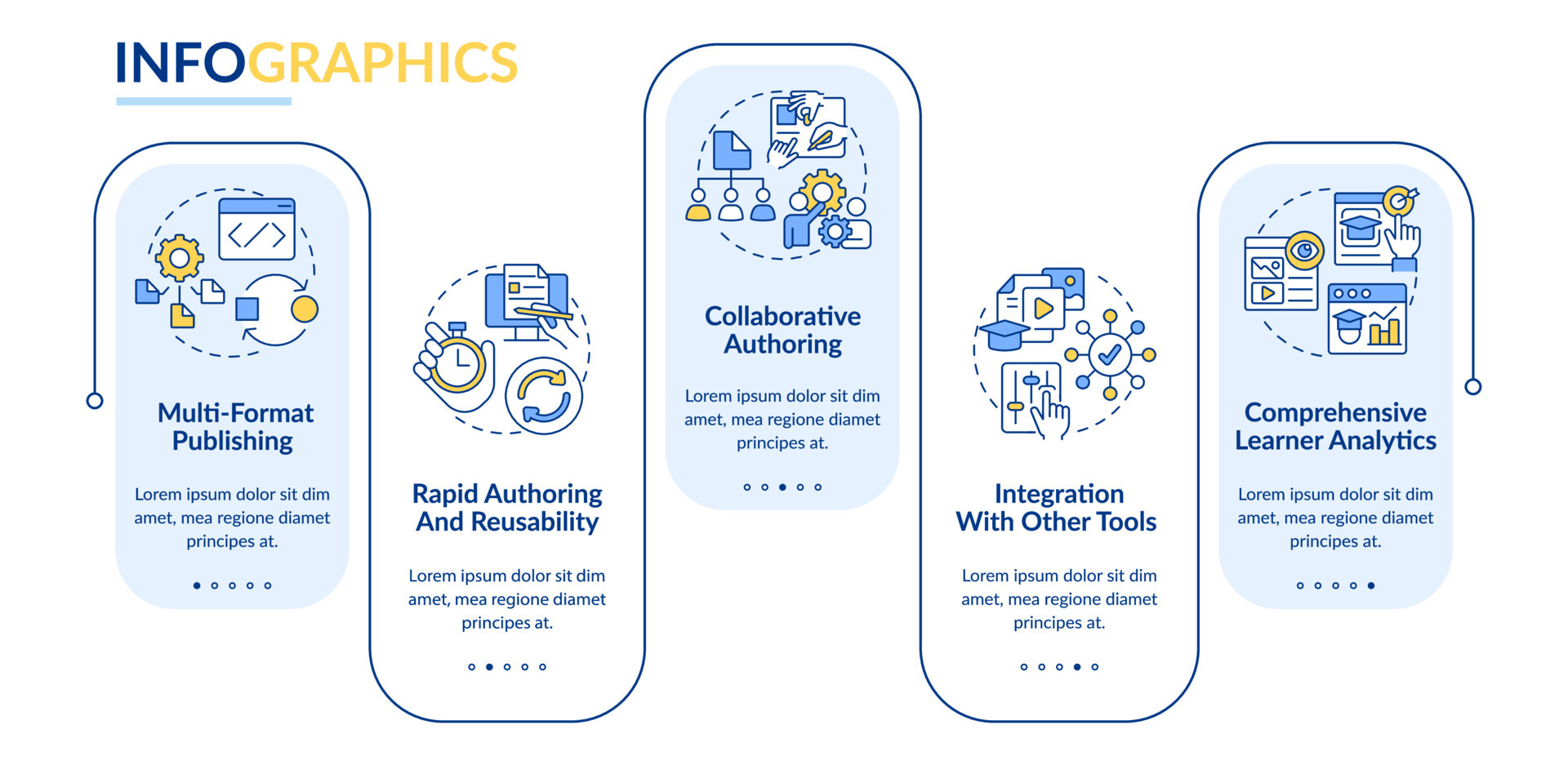 INFOGRAPHICS

Multi-Format Publishing

Lorem ipsum dolor sit dim amet, mea regione diamet principes at.

Rapid Authoring And Reusability

Lorem ipsum dolor sit dim amet, mea regione diamet principes at.

Collaborative Authoring

Lorem ipsum dolor sit dim amet, mea regione diamet principes at.

Integration With Other Tools

Lorem ipsum dolor sit dim amet, mea regione diamet principes at.

Comprehensive Learner Analytics

Lorem ipsum dolor sit dim amet, mea regione diamet principes at.