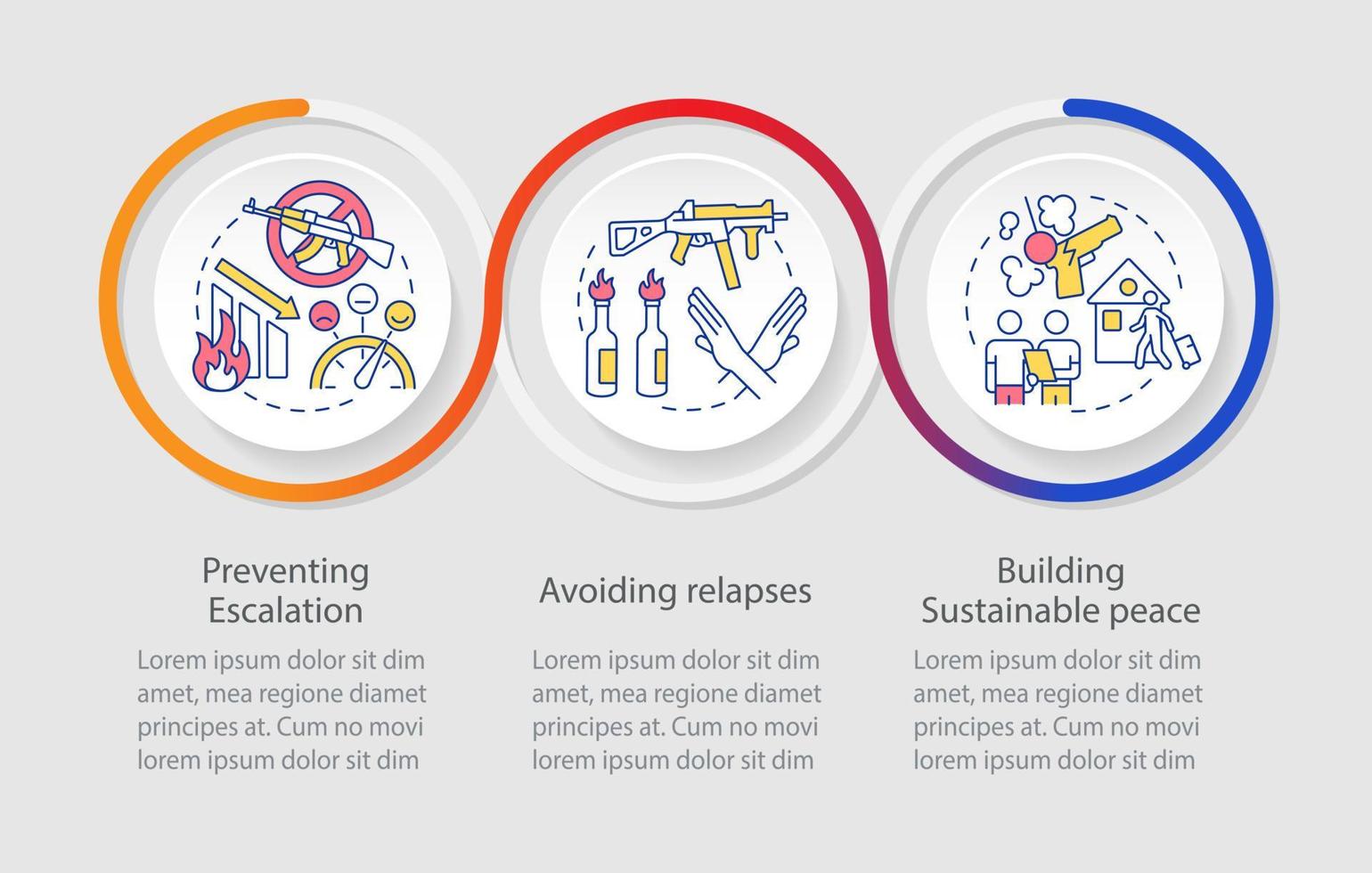 Preventing Escalation

Lorem ipsum dolor sit dim amet, mea regione diamet principes at. Cum no movi lorem ipsum dolor sit dim

Avoiding relapses

Lorem ipsum dolor sit dim amet, mea regione diamet principes at. Cum no movi lorem ipsum dolor sit dim

Building Sustainable peace

Lorem ipsum dolor sit dim amet, mea regione diamet principes at. Cum no movi lorem ipsum dolor sit dim