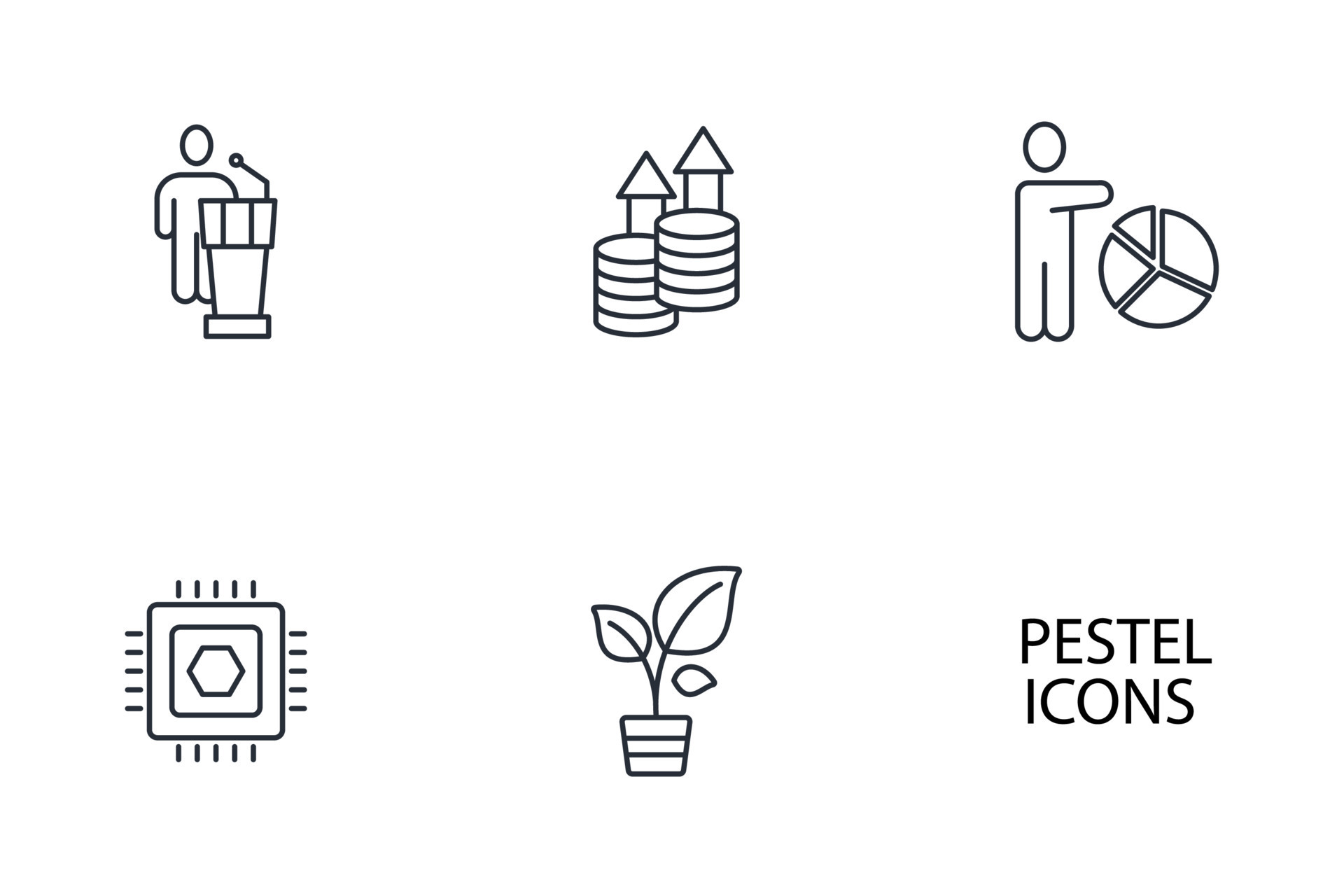 PESTEL
ICONS