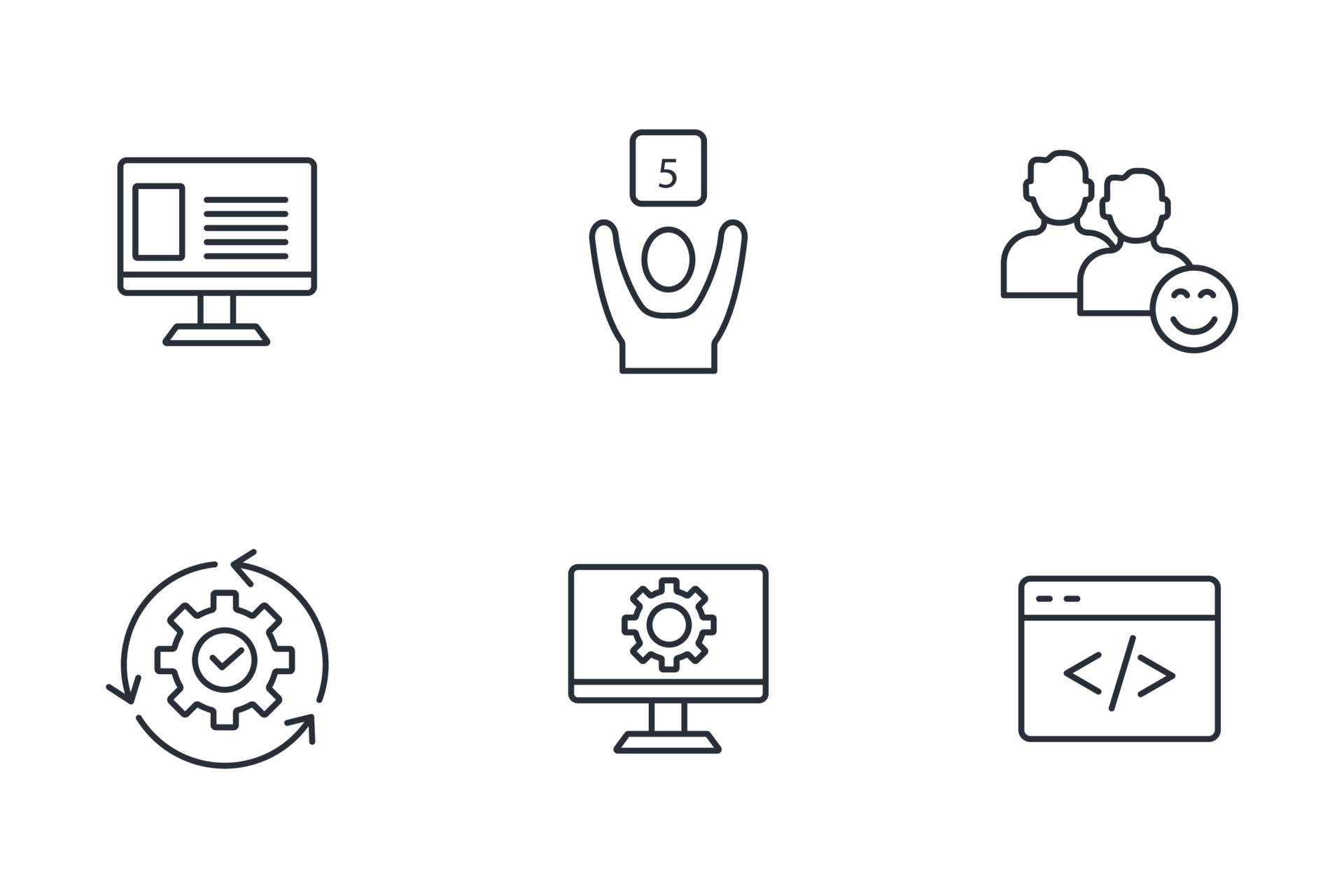 5

</>