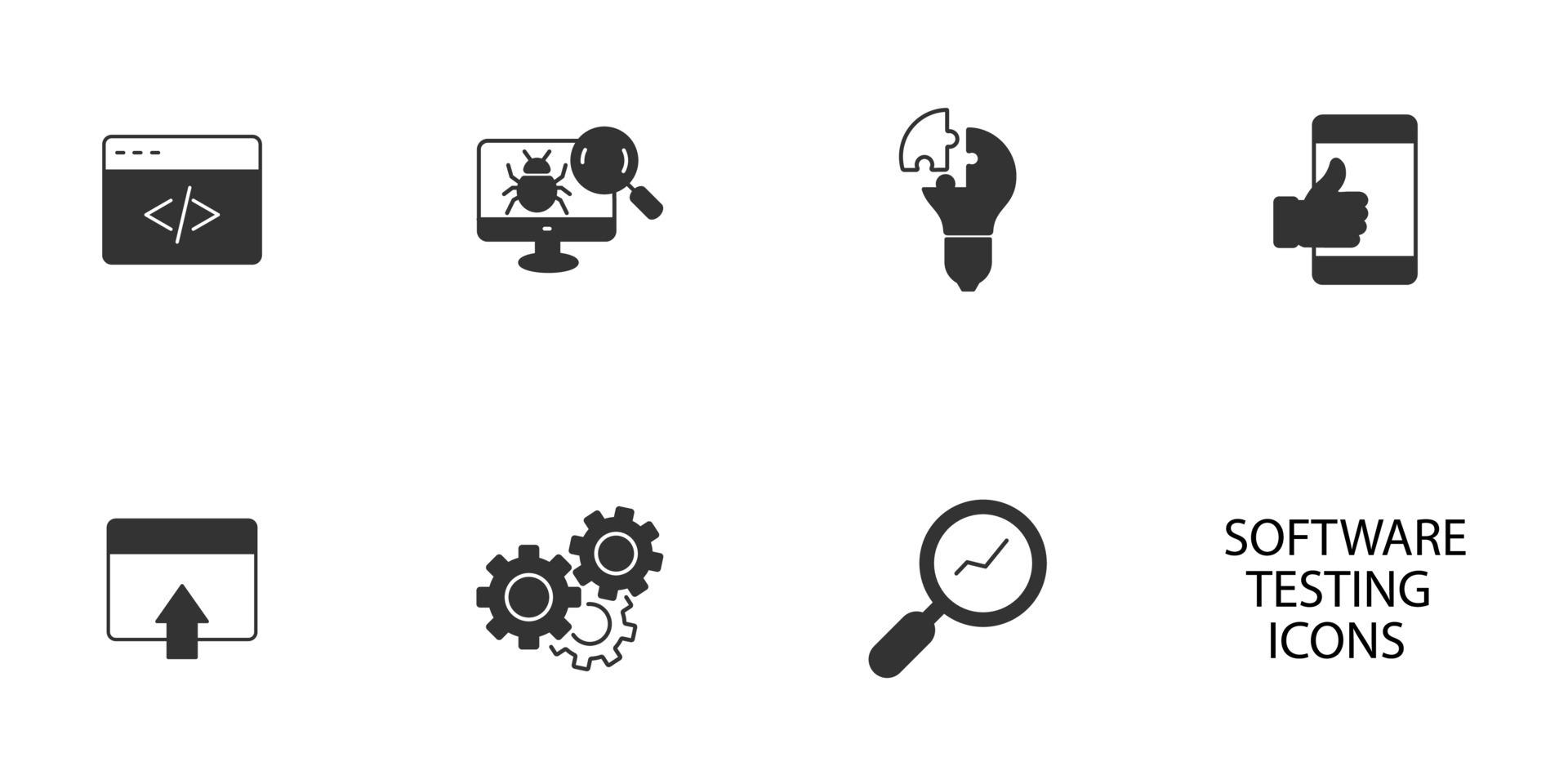 </>

SOFTWARE TESTING ICONS