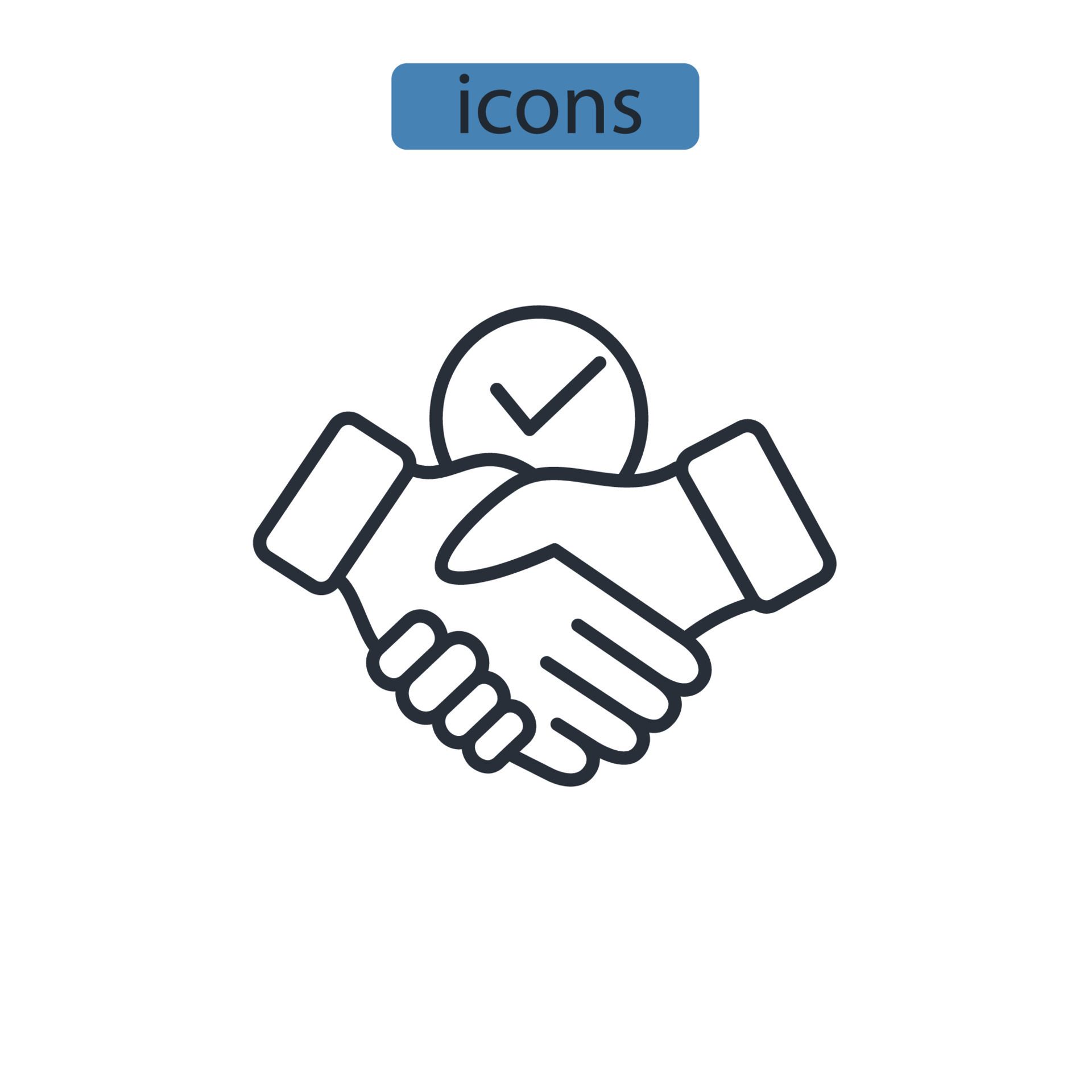 icons