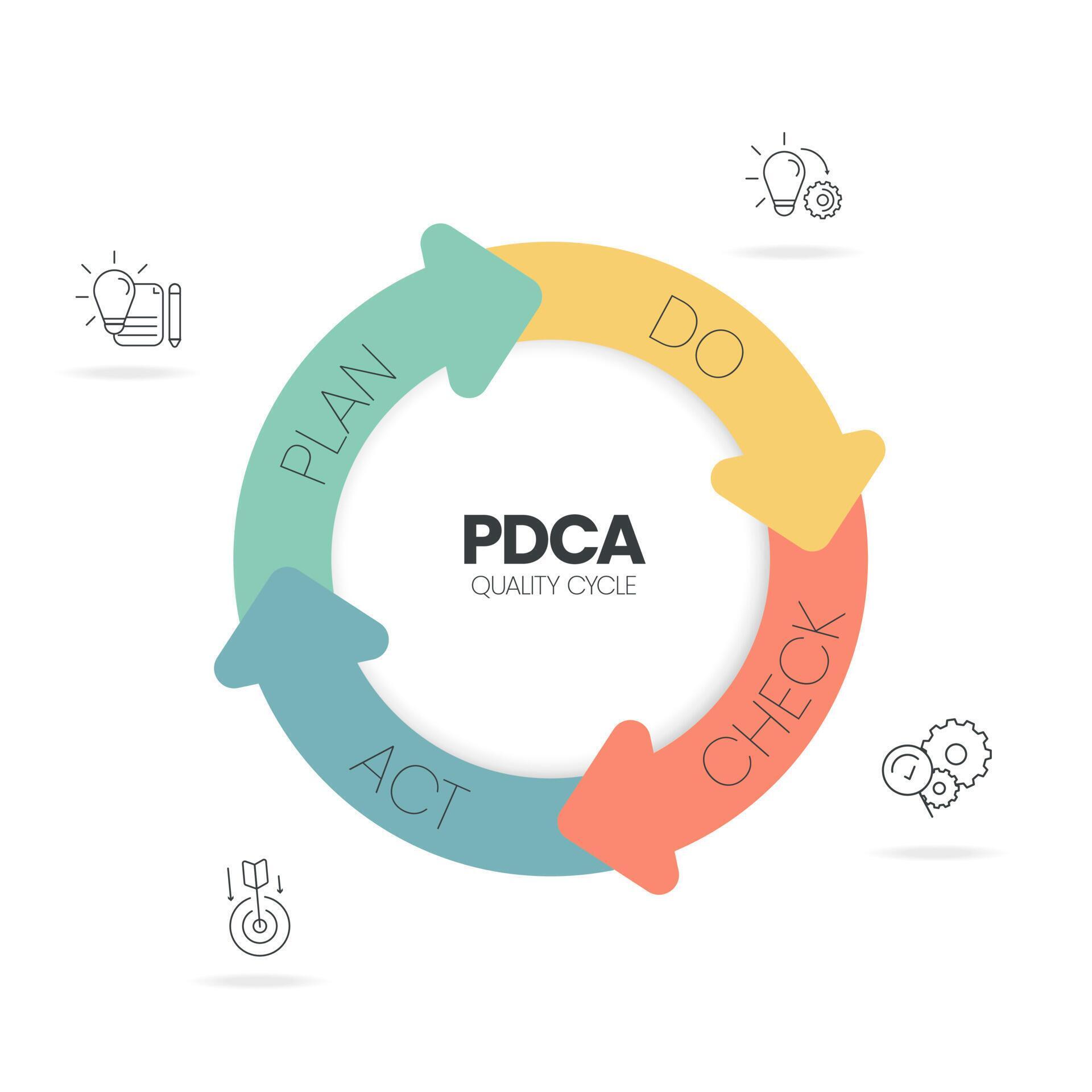 PLAN

DO

CHECK

ACT

PDCA
QUALITY CYCLE