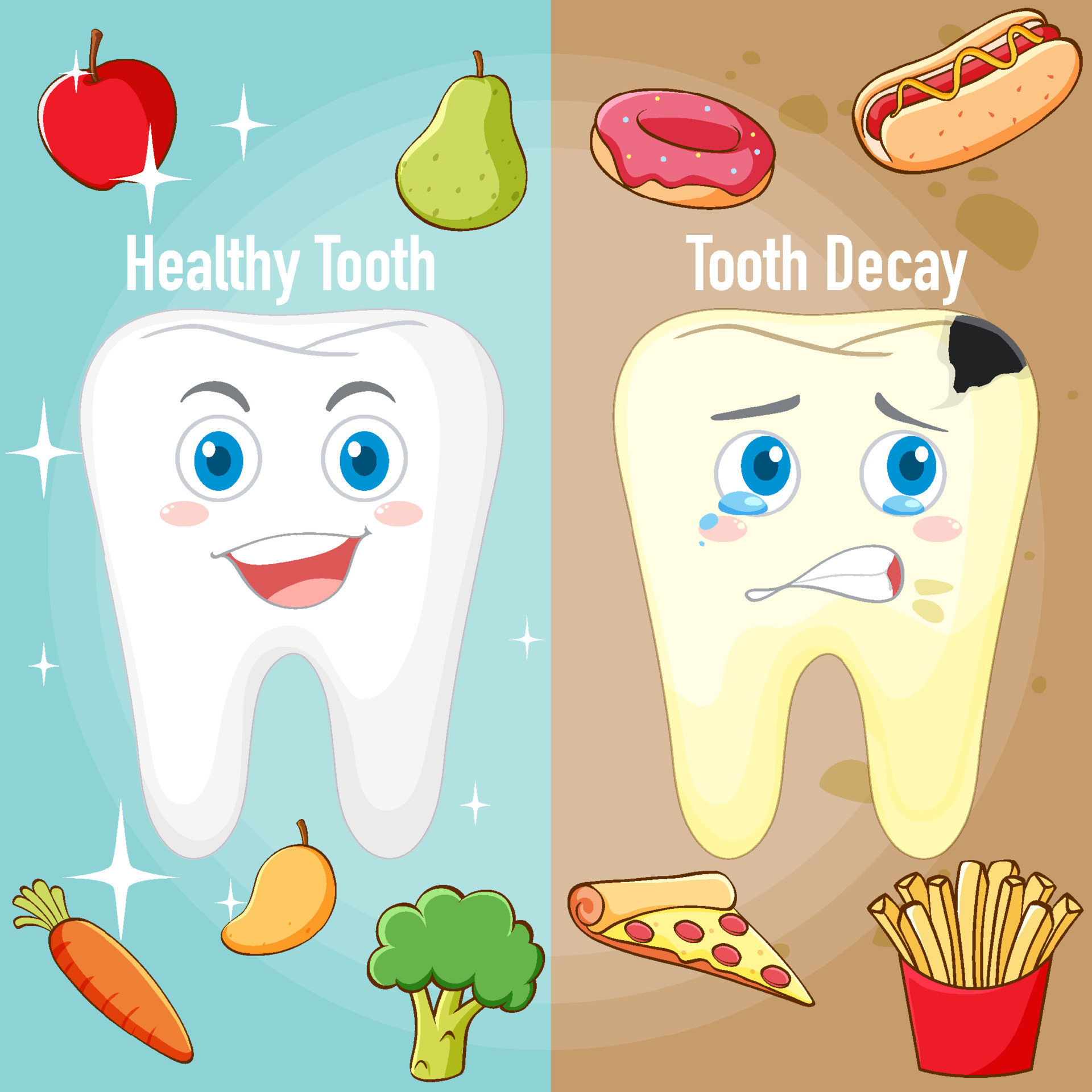 Healthy Tooth

Tooth Decay