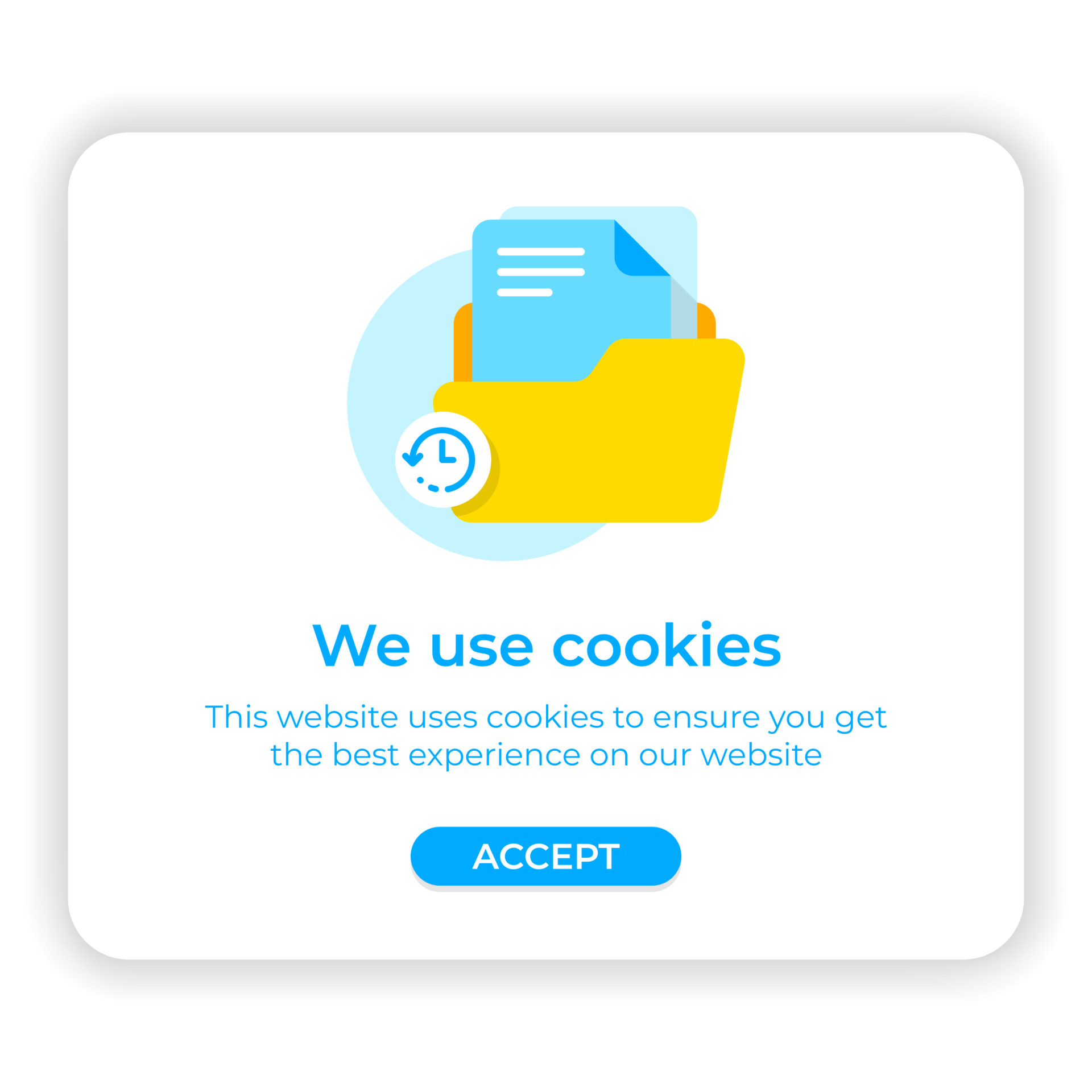 We use cookies

This website uses cookies to ensure you get the best experience on our website

ACCEPT