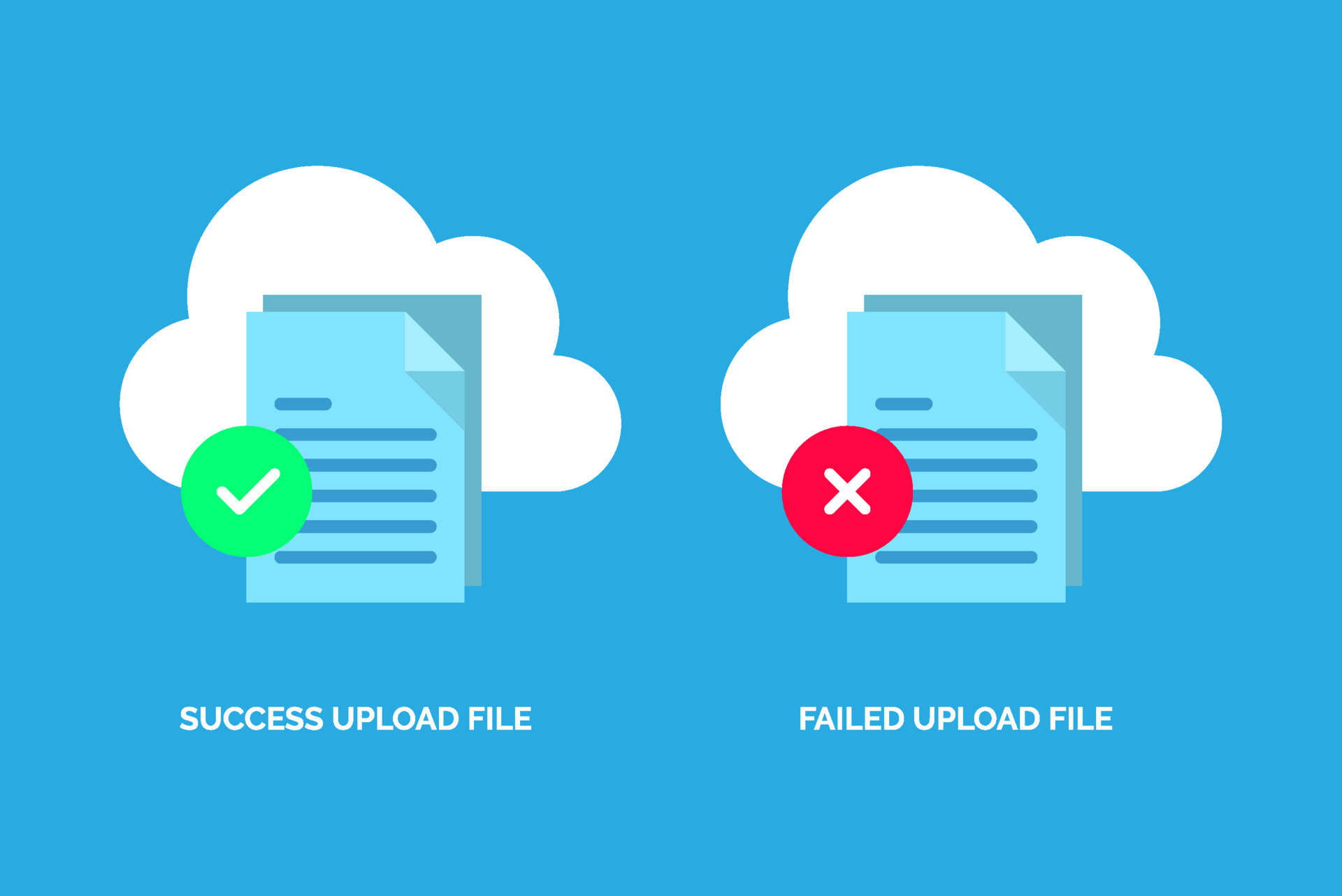 SUCCESS UPLOAD FILE

FAILED UPLOAD FILE