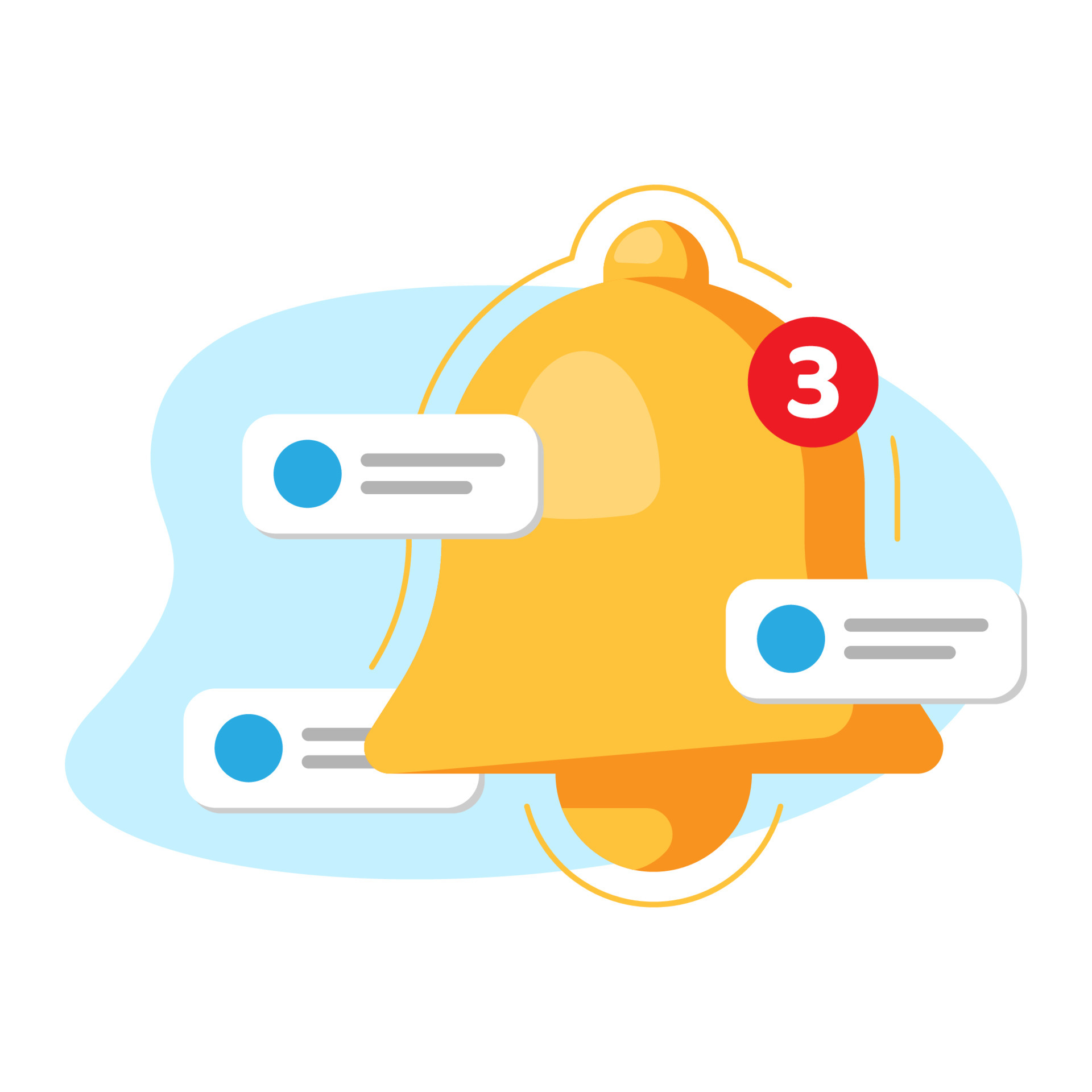 3