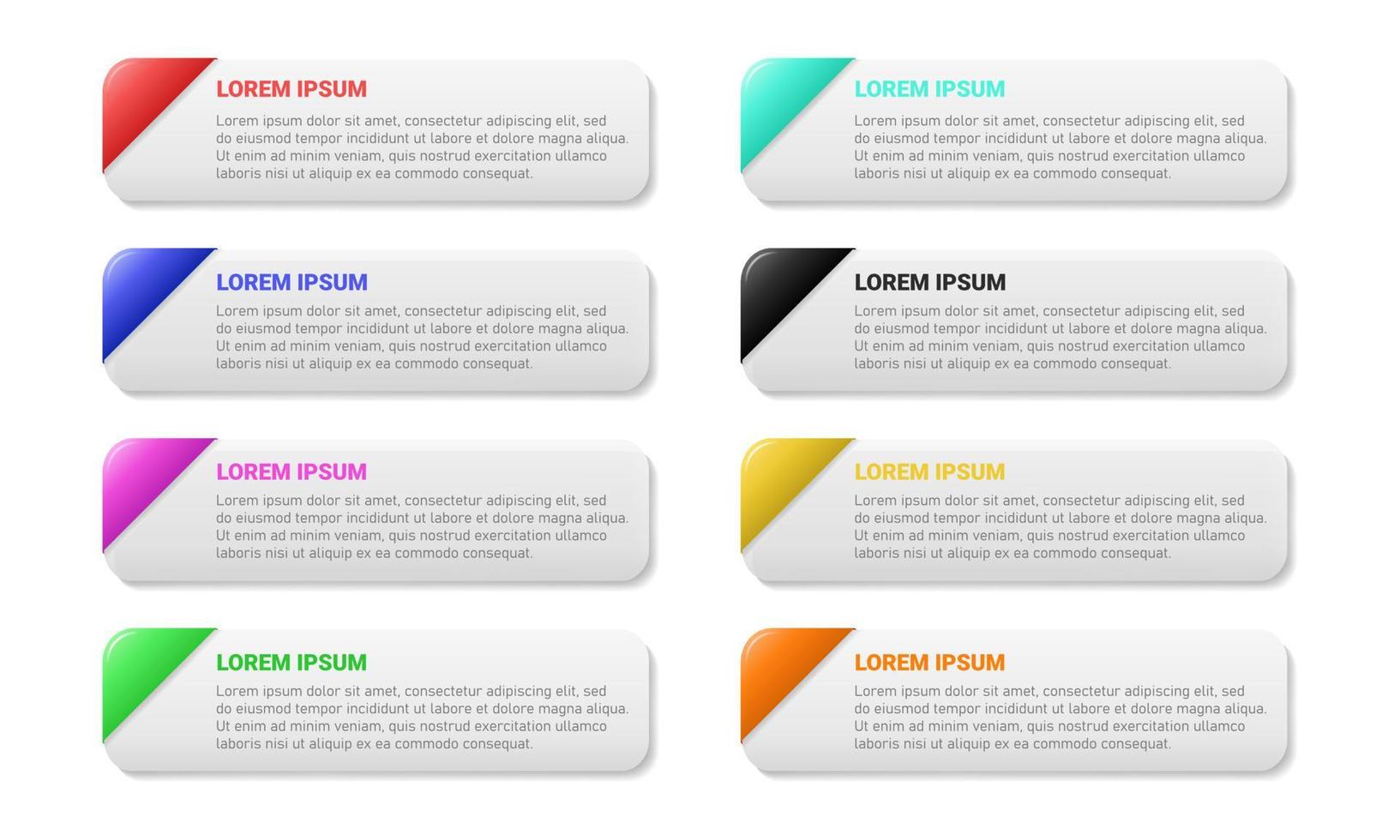 LOREM IPSUM

Lorem ipsum dolor sit amet, consectetur adipiscing elit, sed do eiusmod tempor incididunt ut labore et dolore magna aliqua. Ut enim ad minim veniam, quis nostrud exercitation ullamco laboris nisi ut aliquip ex ea commodo consequat.

LOREM IPSUM

Lorem ipsum dolor sit amet, consectetur adipiscing elit, sed do eiusmod tempor incididunt ut labore et dolore magna aliqua. Ut enim ad minim veniam, quis nostrud exercitation ullamco laboris nisi ut aliquip ex ea commodo consequat.

LOREM IPSUM

Lorem ipsum dolor sit amet, consectetur adipiscing elit, sed do eiusmod tempor incididunt ut labore et dolore magna aliqua. Ut enim ad minim veniam, quis nostrud exercitation ullamco laboris nisi ut aliquip ex ea commodo consequat.

LOREM IPSUM

Lorem ipsum dolor sit amet, consectetur adipiscing elit, sed do eiusmod tempor incididunt ut labore et dolore magna aliqua. Ut enim ad minim veniam, quis nostrud exercitation ullamco laboris nisi ut aliquip ex ea commodo consequat.

LOREM IPSUM

Lorem ipsum dolor sit amet, consectetur adipiscing elit, sed do eiusmod tempor incididunt ut labore et dolore magna aliqua. Ut enim ad minim veniam, quis nostrud exercitation ullamco laboris nisi ut aliquip ex ea commodo consequat.

LOREM IPSUM

Lorem ipsum dolor sit amet, consectetur adipiscing elit, sed do eiusmod tempor incididunt ut labore et dolore magna aliqua. Ut enim ad minim veniam, quis nostrud exercitation ullamco laboris nisi ut aliquip ex ea commodo consequat.

LOREM IPSUM

Lorem ipsum dolor sit amet, consectetur adipiscing elit, sed do eiusmod tempor incididunt ut labore et dolore magna aliqua. Ut enim ad minim veniam, quis nostrud exercitation ullamco laboris nisi ut aliquip ex ea commodo consequat.

LOREM IPSUM

Lorem ipsum dolor sit amet, consectetur adipiscing elit, sed do eiusmod tempor incididunt ut labore et dolore magna aliqua. Ut enim ad minim veniam, quis nostrud exercitation ullamco laboris nisi ut aliquip ex ea commodo consequat.