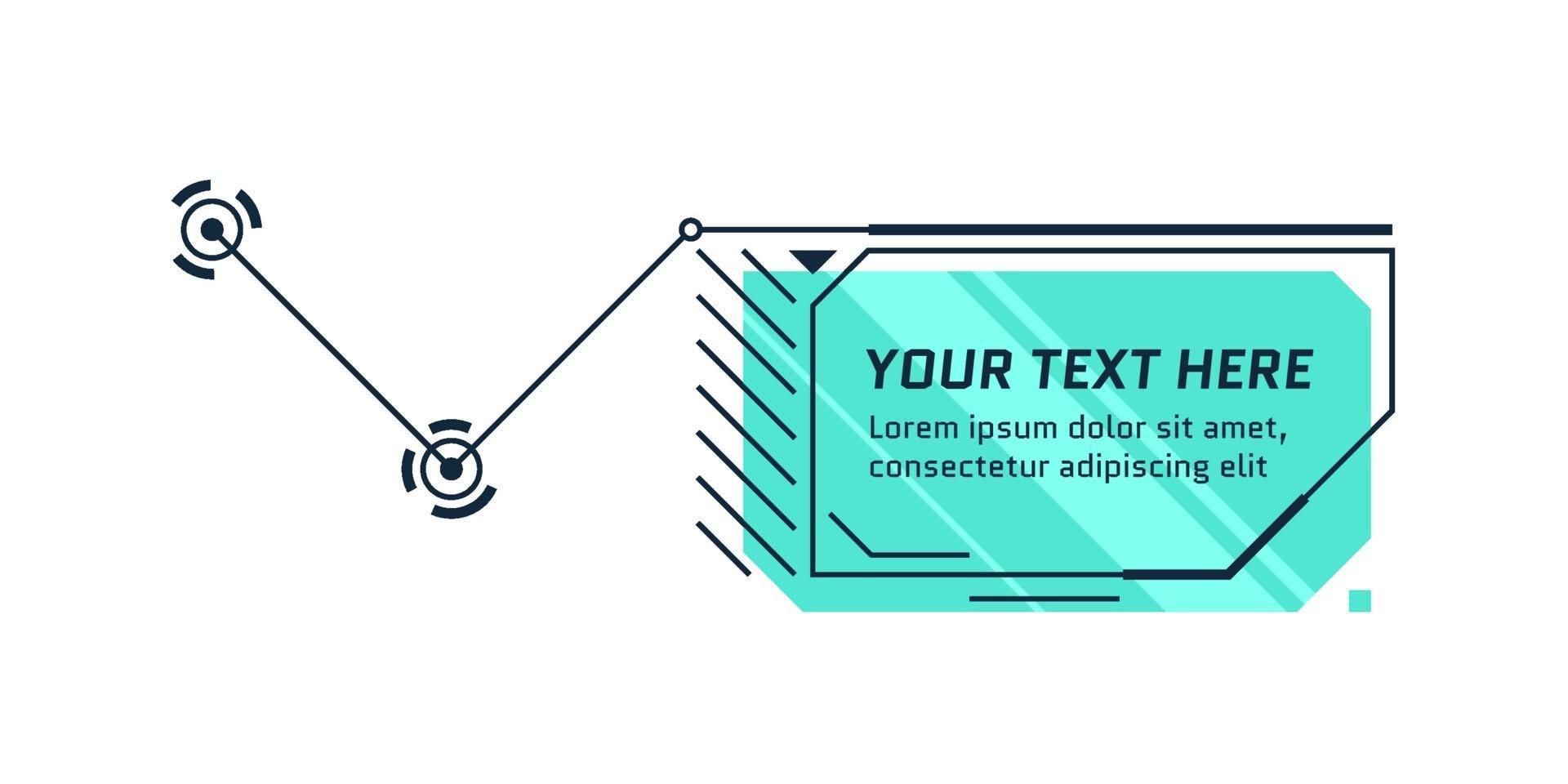 YOUR TEXT HERE

Lorem ipsum dolor sit amet, consectetur adipiscing elit