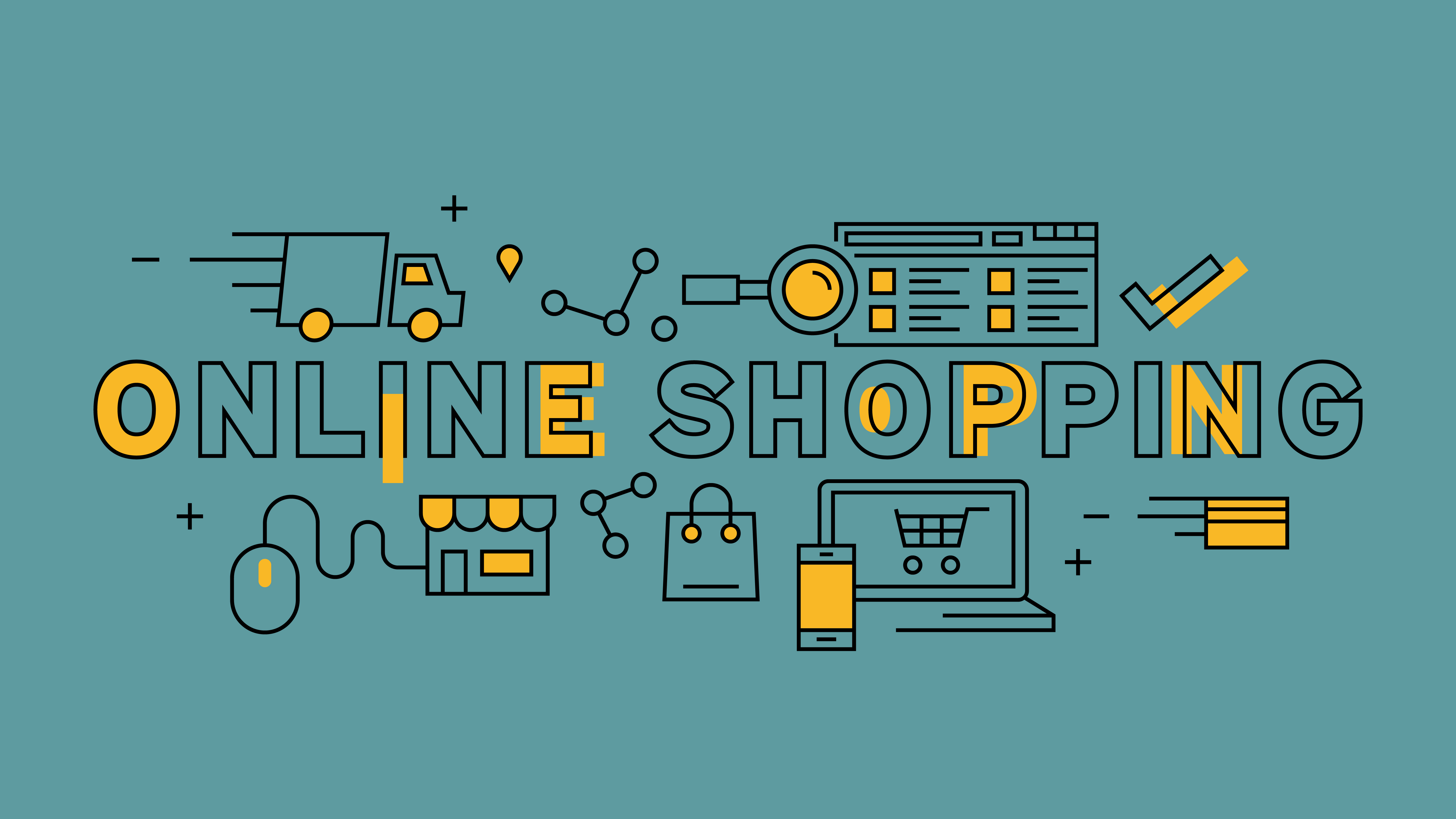 ONLINE SHOPPING